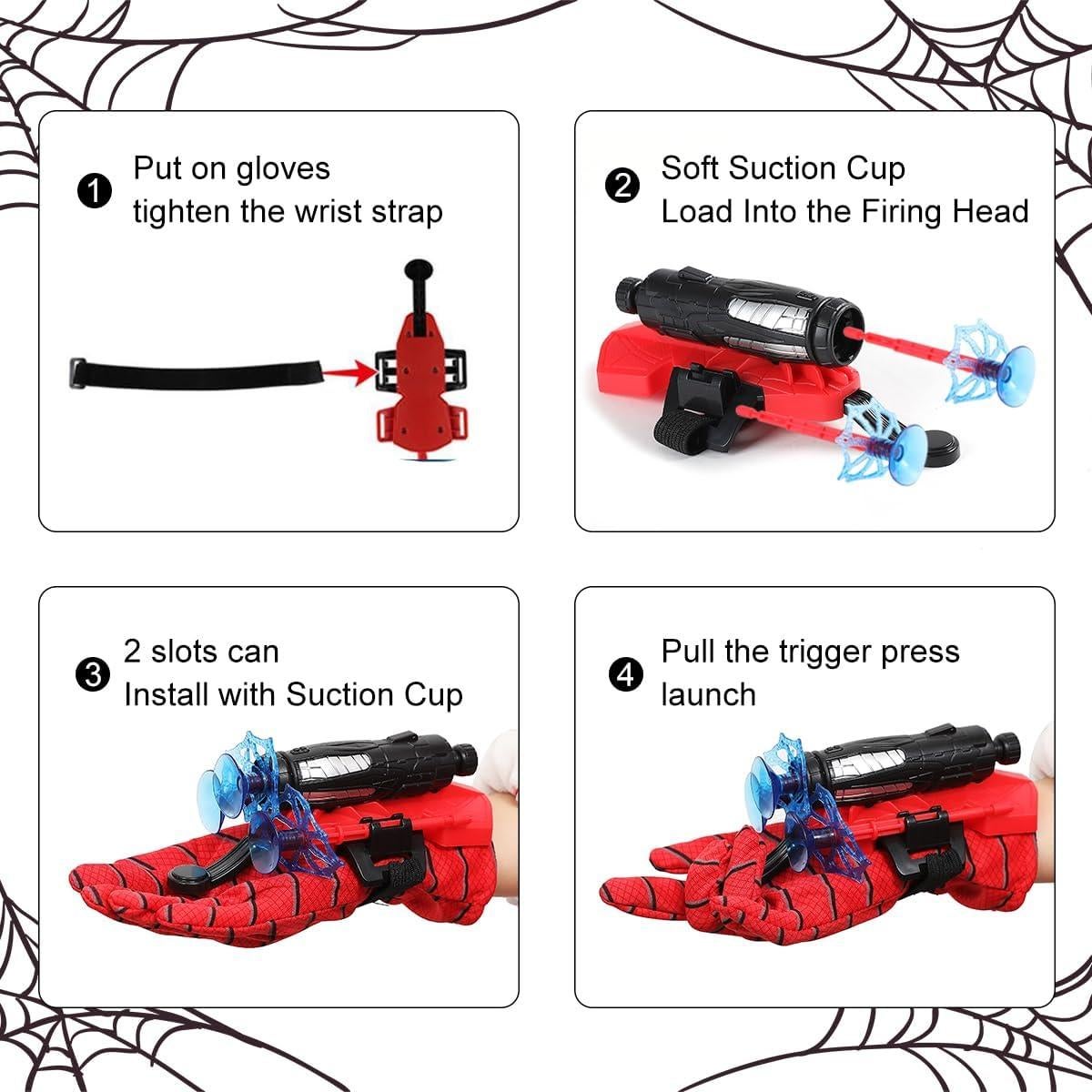 1 Put on gloves
tighten the wrist strap

2 Soft Suction Cup
Load Into the Firing Head

3 2 slots can
Install with Suction Cup

4 Pull the trigger press
launch