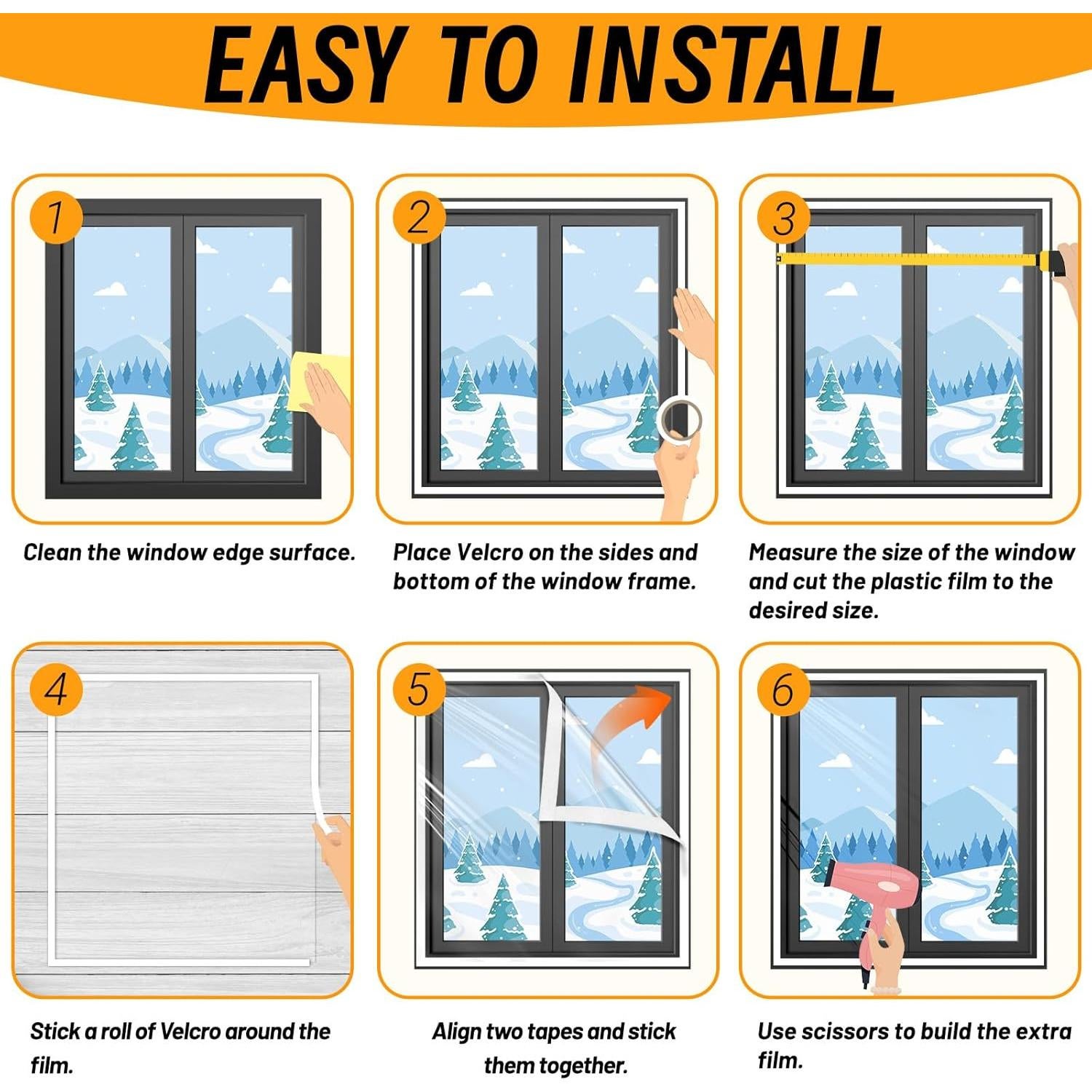 EASY TO INSTALL

1

Clean the window edge surface.

2

Place Velcro on the sides and bottom of the window frame.

3

Measure the size of the window and cut the plastic film to the desired size.

4

Stick a roll of Velcro around the film.

5

Align two tapes and stick them together.

6

Use scissors to build the extra film.