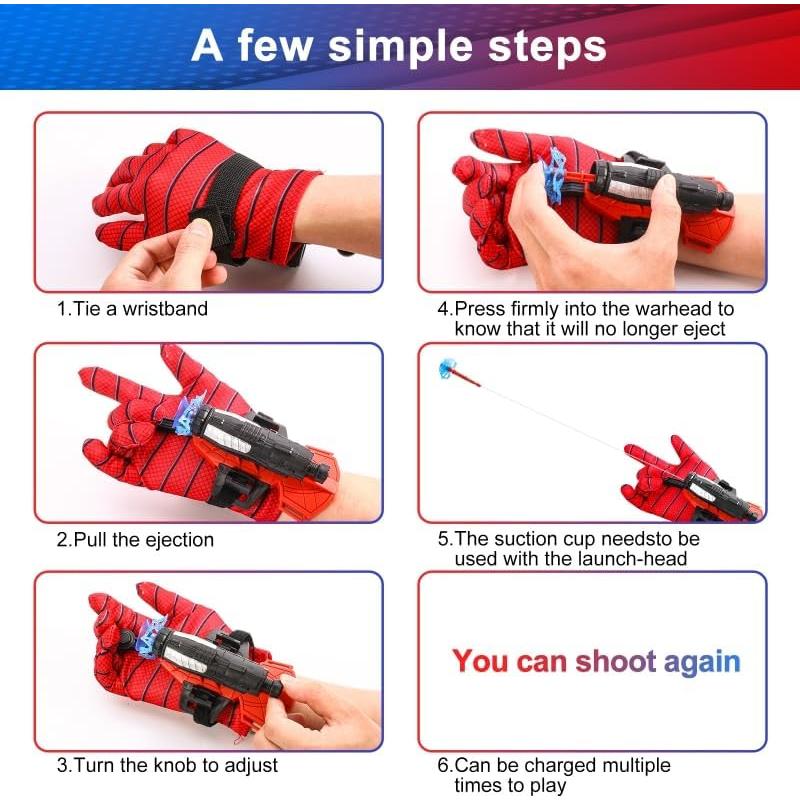 A few simple steps

1.Tie a wristband

2.Pull the ejection

3.Turn the knob to adjust

4.Press firmly into the warhead to know that it will no longer eject

5.The suction cup needsto be used with the launch-head

You can shoot again

6.Can be charged multiple times to play