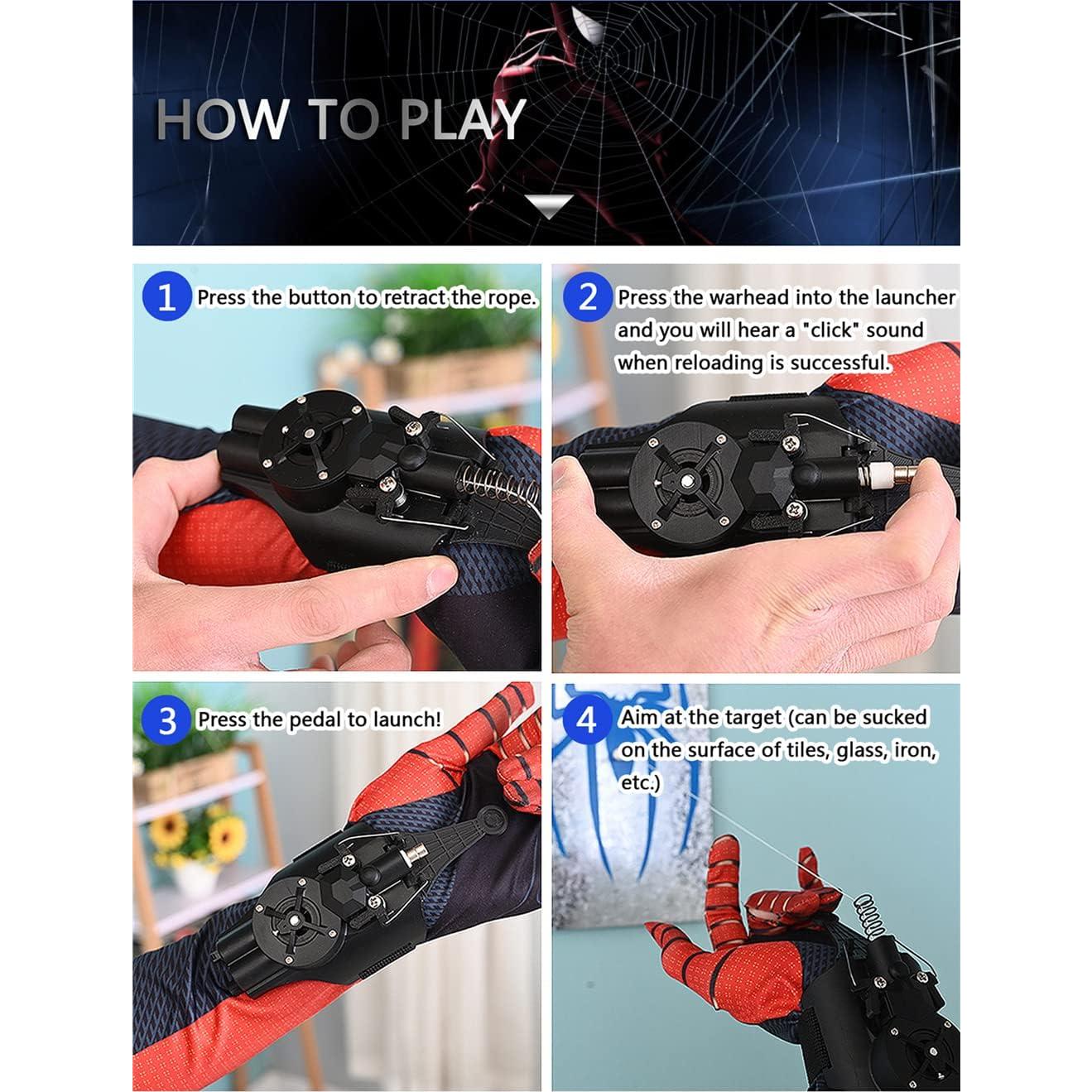 HOW TO PLAY

1 Press the button to retract the rope.

2 Press the warhead into the launcher and you will hear a "click" sound when reloading is successful.

3 Press the pedal to launch!

4 Aim at the target (can be sucked on the surface of tiles, glass, iron, etc.)