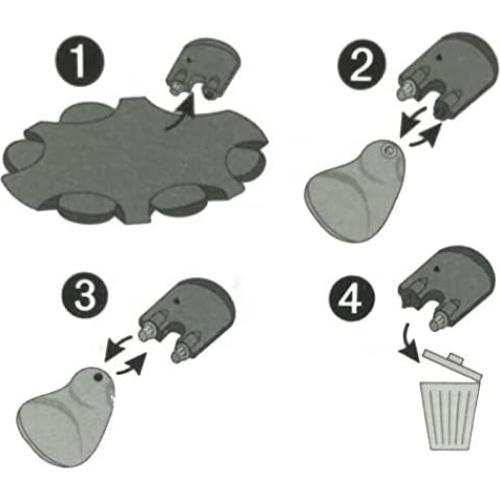 1
2
3
4