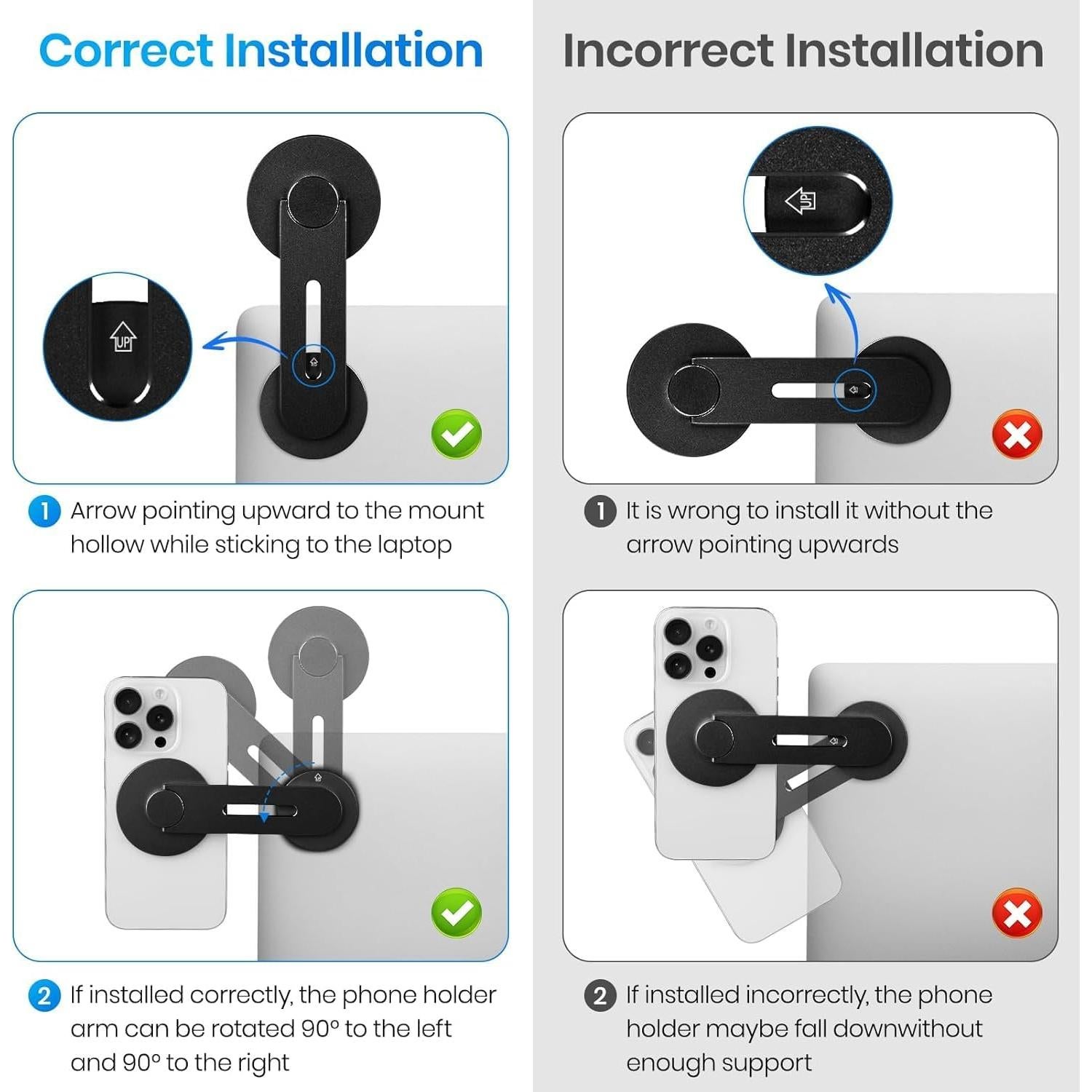 Correct Installation

UP

1 Arrow pointing upward to the mount hollow while sticking to the laptop

2 If installed correctly, the phone holder arm can be rotated 90° to the left and 90° to the right

Incorrect Installation

UP

1 It is wrong to install it without the arrow pointing upwards

2 If installed incorrectly, the phone holder maybe fall downwithout enough support