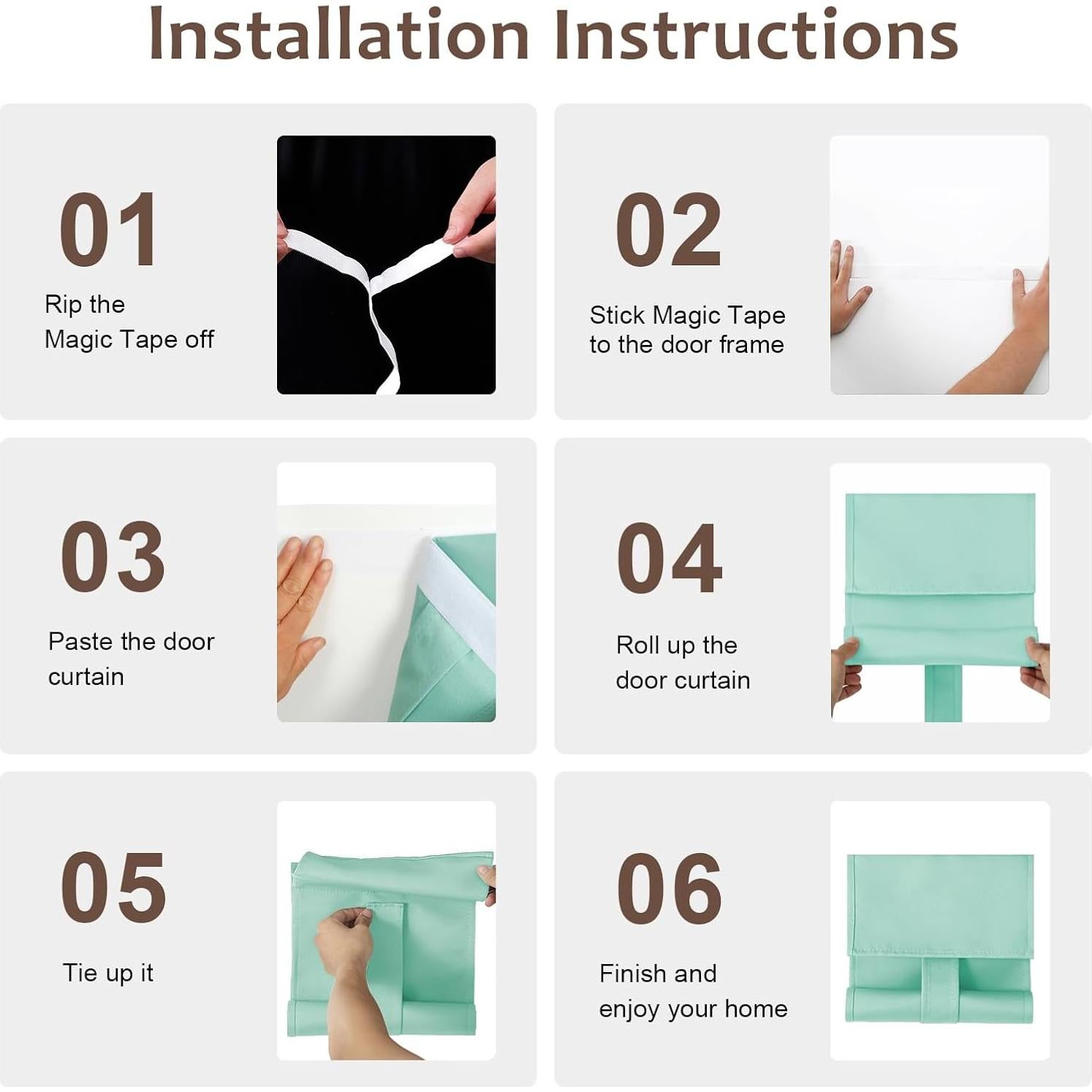 Installation Instructions

01

Rip the Magic Tape off

02

Stick Magic Tape to the door frame

03

Paste the door curtain

04

Roll up the door curtain

05

Tie up it

06

Finish and enjoy your home