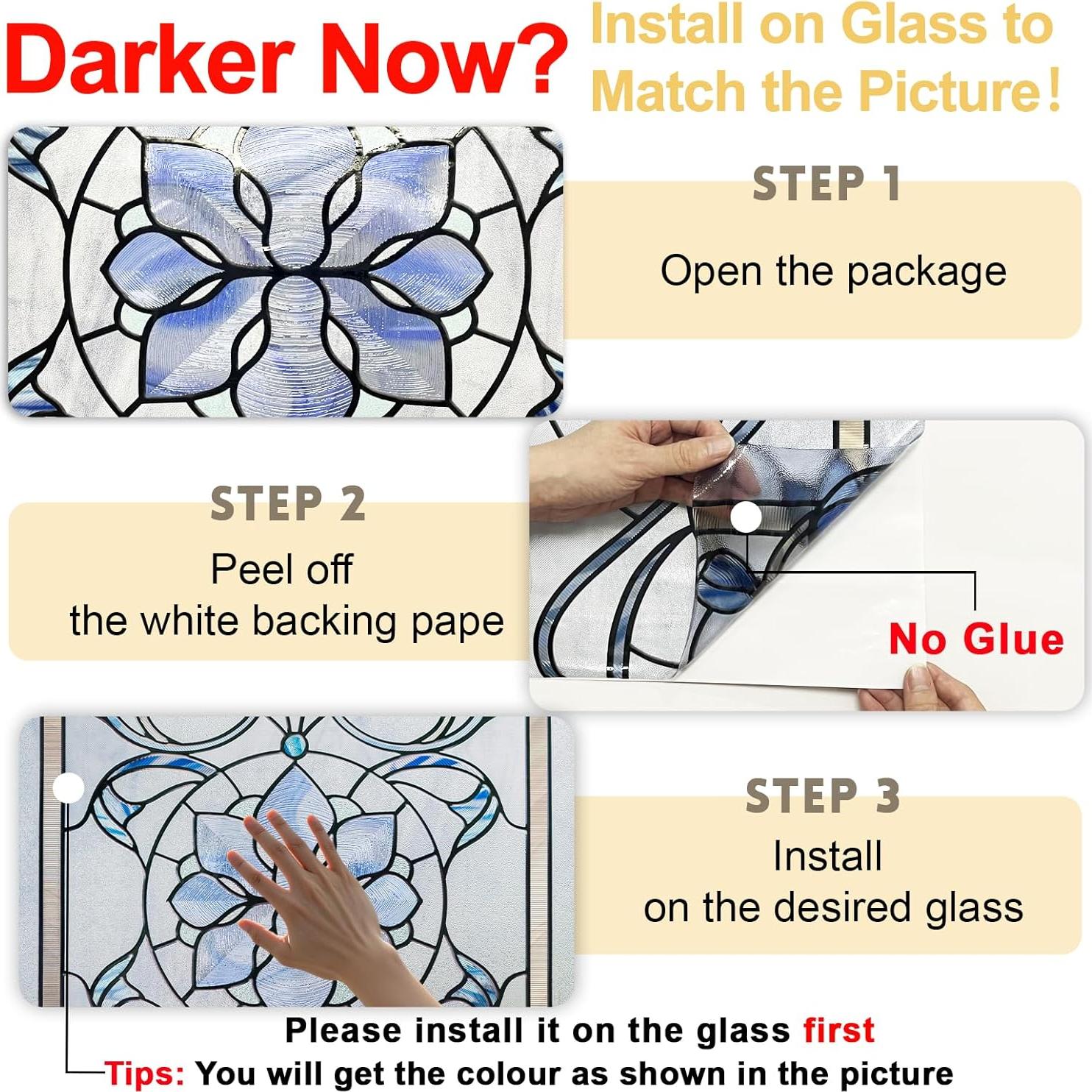 Darker Now? Install on Glass to Match the Picture!

STEP 1
Open the package

STEP 2
Peel off
the white backing pape

No Glue

STEP 3
Install
on the desired glass

Please install it on the glass first
Tips: You will get the colour as shown in the picture