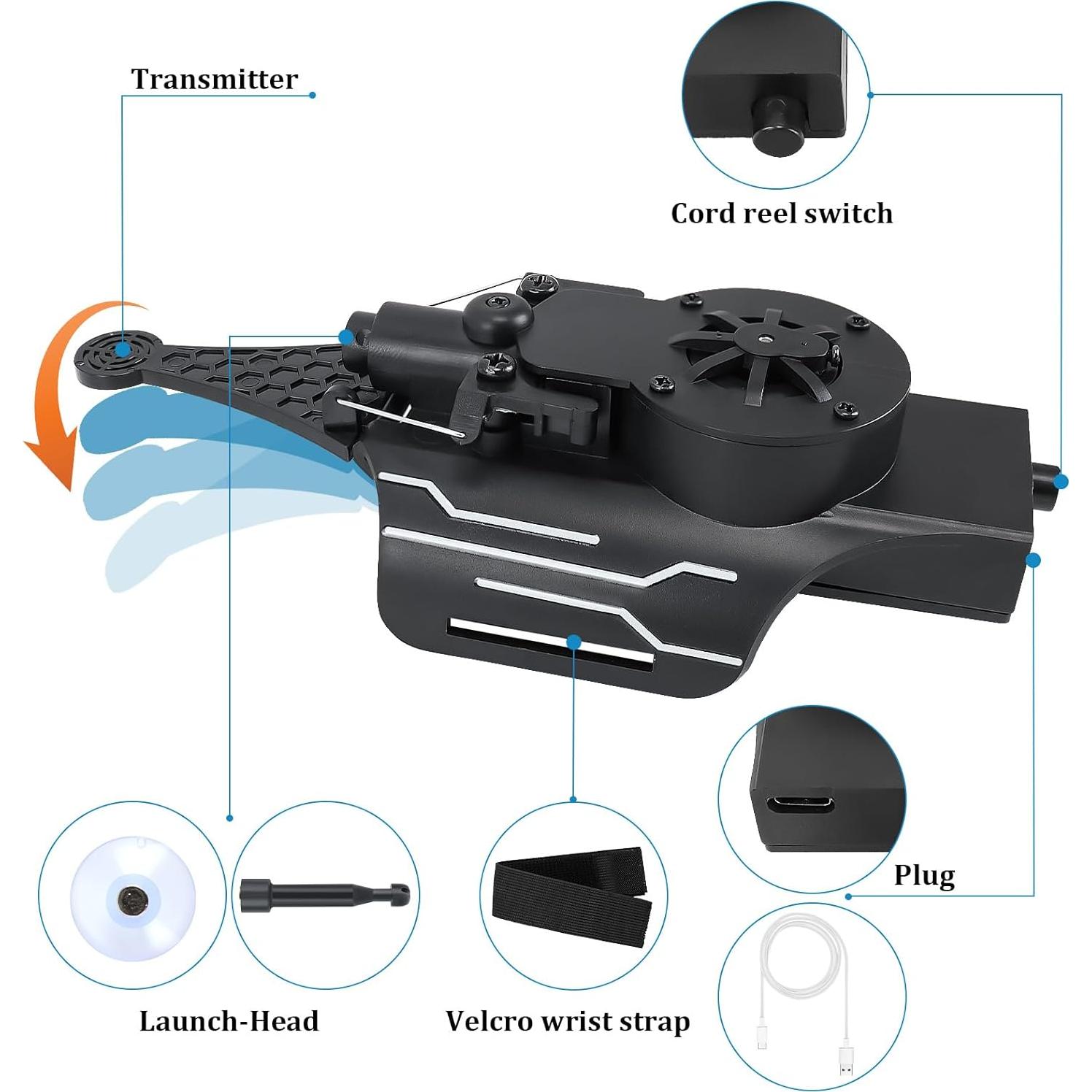 Transmitter

Cord reel switch

Plug

Launch-Head

Velcro wrist strap