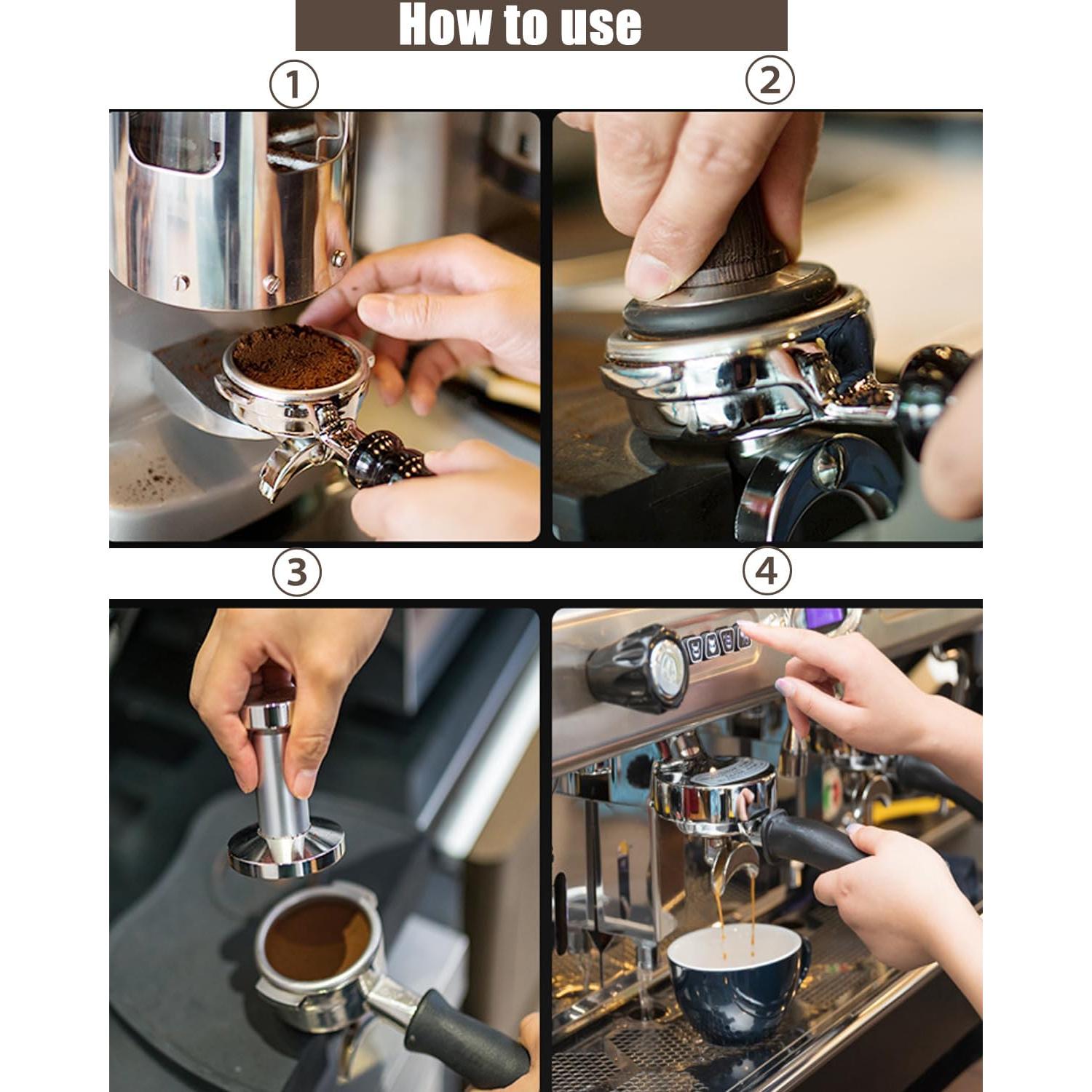 How to use

①

②

③

④