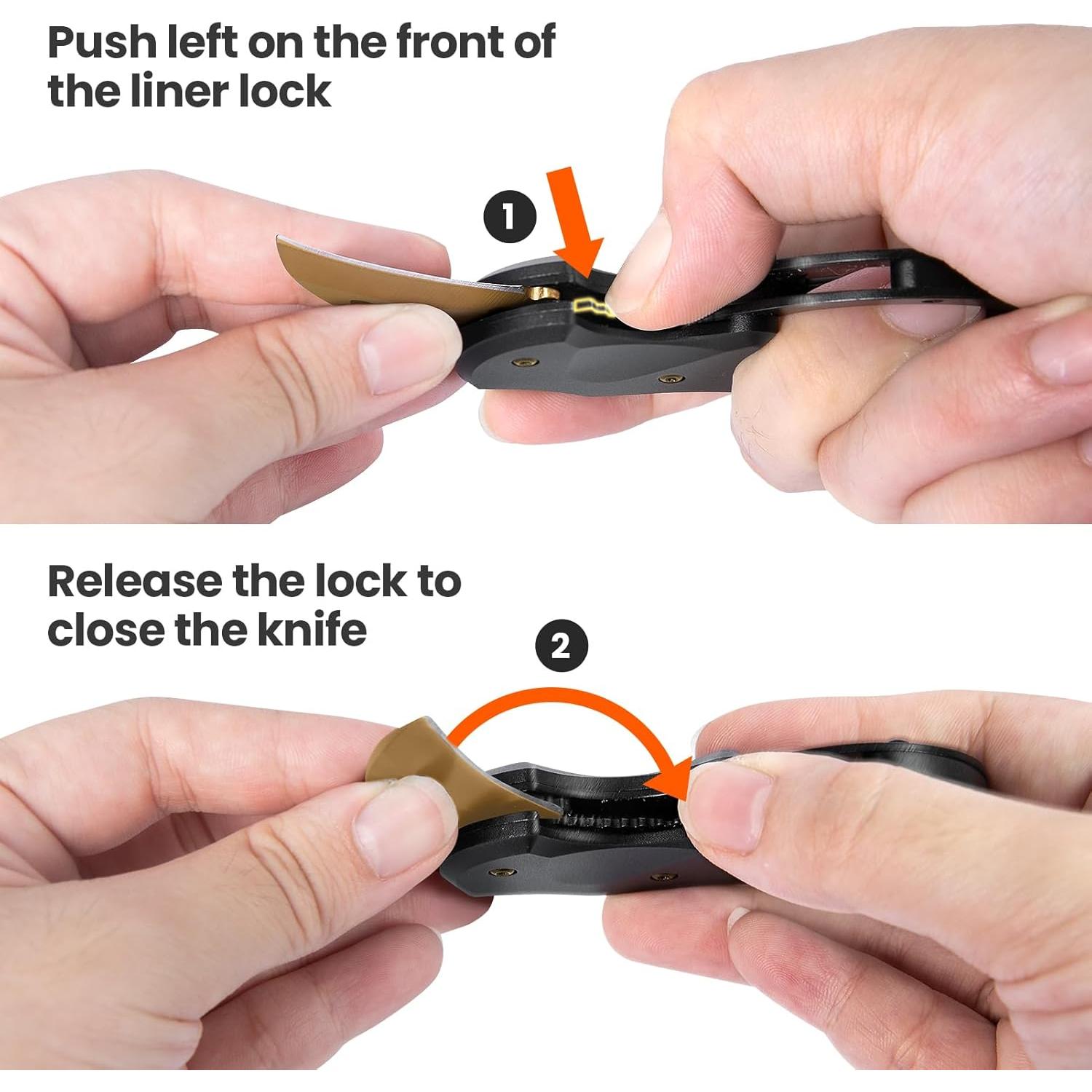 Push left on the front of the liner lock

1

Release the lock to close the knife

2