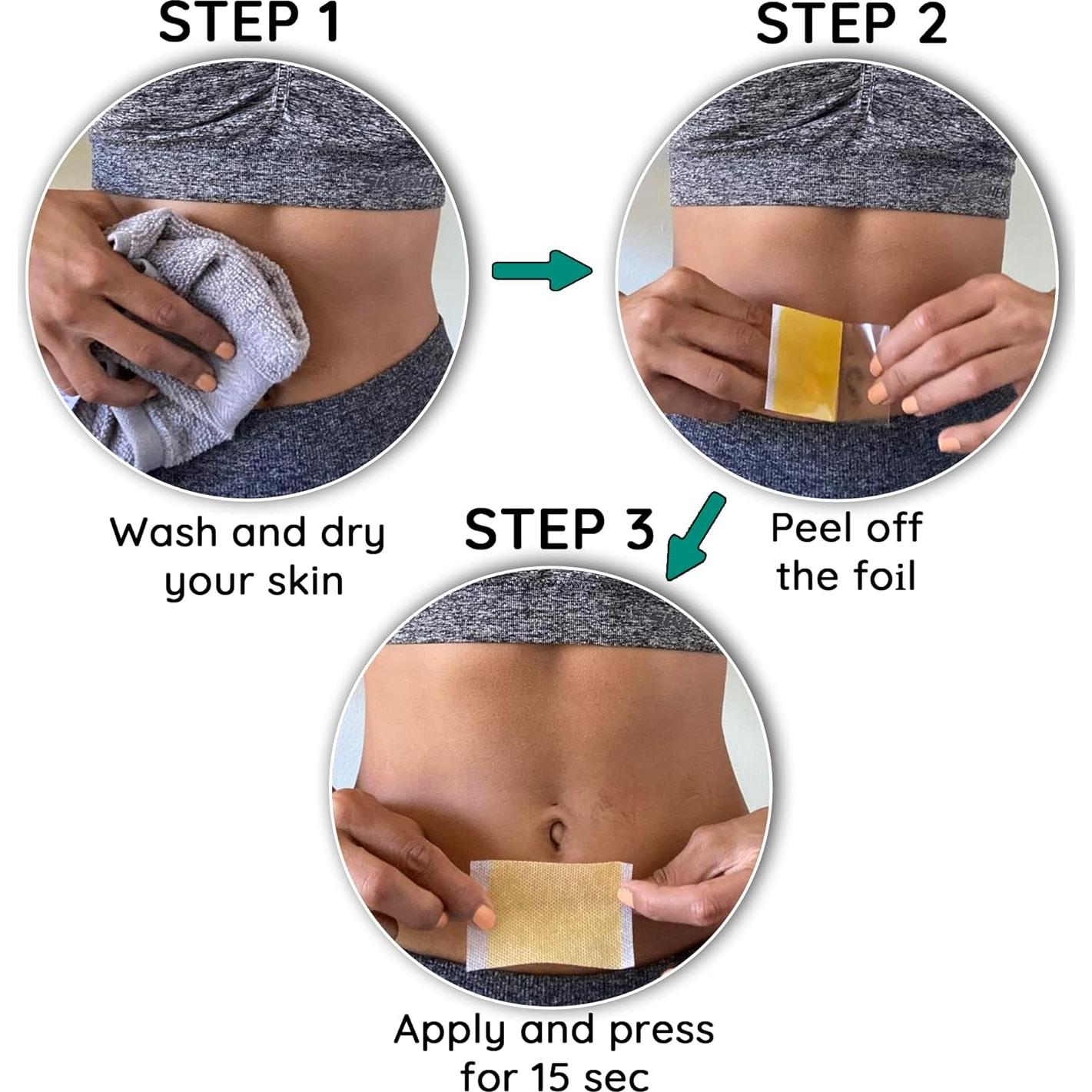 STEP 1

Wash and dry your skin

STEP 2

Peel off the foil

STEP 3

Apply and press for 15 sec