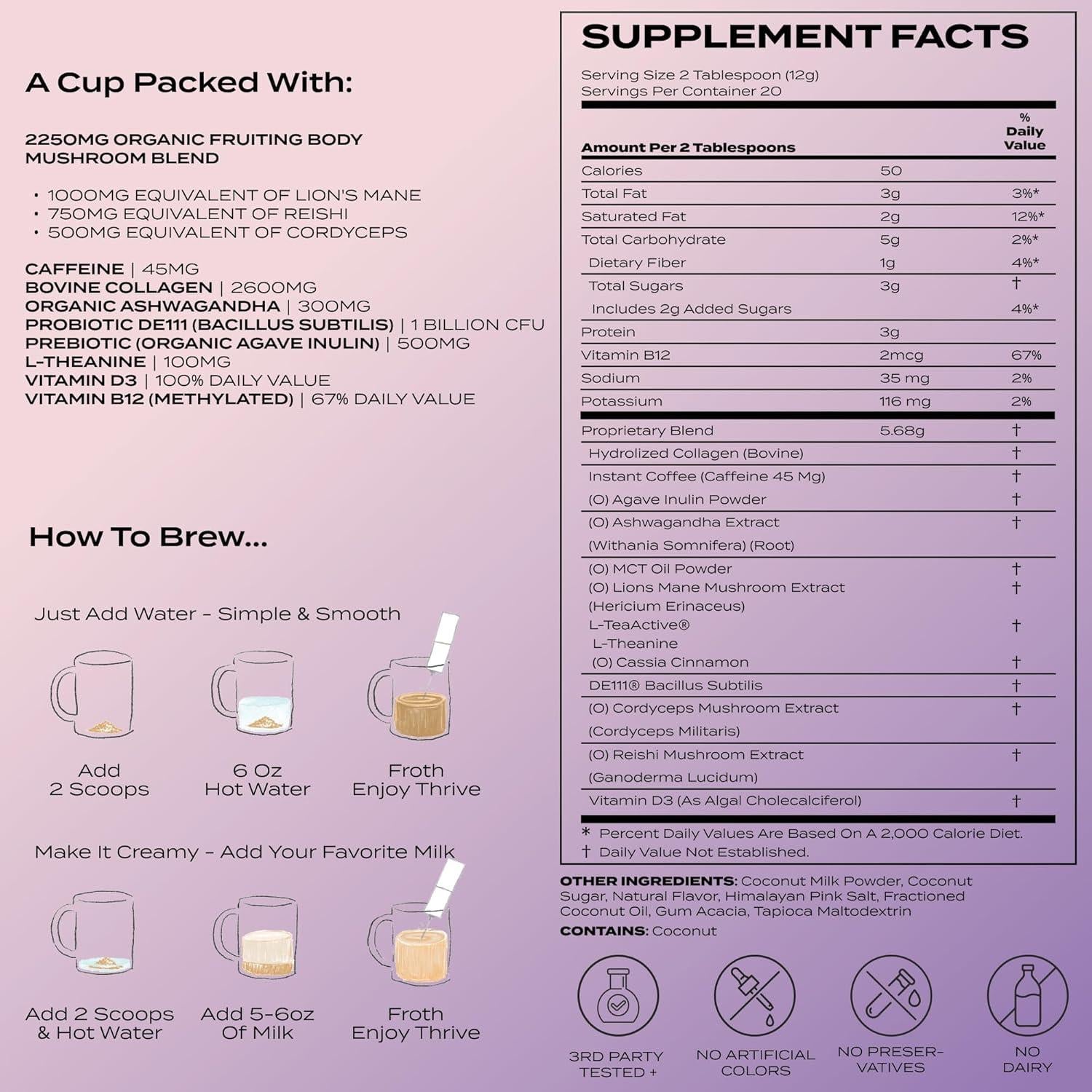 A Cup Packed With:

2250MG ORGANIC FRUITING BODY MUSHROOM BLEND

• 1000MG EQUIVALENT OF LION'S MANE
• 750MG EQUIVALENT OF REISHI
• 500MG EQUIVALENT OF CORDYCEPS

CAFFEINE | 45MG
BOVINE COLLAGEN | 2600MG
ORGANIC ASHWAGANDHA | 300MG
PROBIOTIC DE111 (BACILLUS SUBTILIS) | 1 BILLION CFU
PREBIOTIC (ORGANIC AGAVE INULIN) | 500MG
L-THEANINE | 100MG
VITAMIN D3 | 100% DAILY VALUE
VITAMIN B12 (METHYLATED) | 67% DAILY VALUE

How To Brew...

Just Add Water - Simple & Smooth

Add 2 Scoops

6 Oz Hot Water

Froth Enjoy Thrive

Make It Creamy - Add Your Favorite Milk

Add 2 Scoops & Hot Water

Add 5-6oz Of Milk

Froth Enjoy Thrive

SUPPLEMENT FACTS

Serving Size 2 Tablespoon (12g)
Servings Per Container 20

| Amount Per 2 Tablespoons | | % Daily Value |
|---|---|---|
| Calories | 50 | |
| Total Fat | 3g | 3%* |
| Saturated Fat | 2g | 12%* |
| Total Carbohydrate | 5g | 2%* |
| Dietary Fiber | 1g | 4%* |
| Total Sugars | 3g | † |
| Includes 2g Added Sugars | | 4%* |
| Protein | 3g | |
| Vitamin B12 | 2mcg | 67% |
| Sodium | 35 mg | 2% |
| Potassium | 116 mg | 2% |
| Proprietary Blend | 5.68g | † |
| Hydrolized Collagen (Bovine) | | † |
| Instant Coffee (Caffeine 45 Mg) | | † |
| (O) Agave Inulin Powder | | † |
| (O) Ashwagandha Extract (Withania Somnifera) (Root) | | † |
| (O) MCT Oil Powder | | † |
| (O) Lions Mane Mushroom Extract (Hericium Erinaceus) | | † |
| L-TeaActive® L-Theanine | | † |
| (O) Cassia Cinnamon | | † |
| DE111® Bacillus Subtilis | | † |
| (O) Cordyceps Mushroom Extract (Cordyceps Militaris) | | † |
| (O) Reishi Mushroom Extract (Ganoderma Lucidum) | | † |
| Vitamin D3 (As Algal Cholecalciferol) | | † |

* Percent Daily Values Are Based On A 2,000 Calorie Diet.
† Daily Value Not Established.

OTHER INGREDIENTS: Coconut Milk Powder, Coconut Sugar, Natural Flavor, Himalayan Pink Salt, Fractioned Coconut Oil, Gum Acacia, Tapioca Maltodextrin

CONTAINS: Coconut

3RD PARTY TESTED +

NO ARTIFICIAL COLORS

NO PRESERVATIVES

NO DAIRY