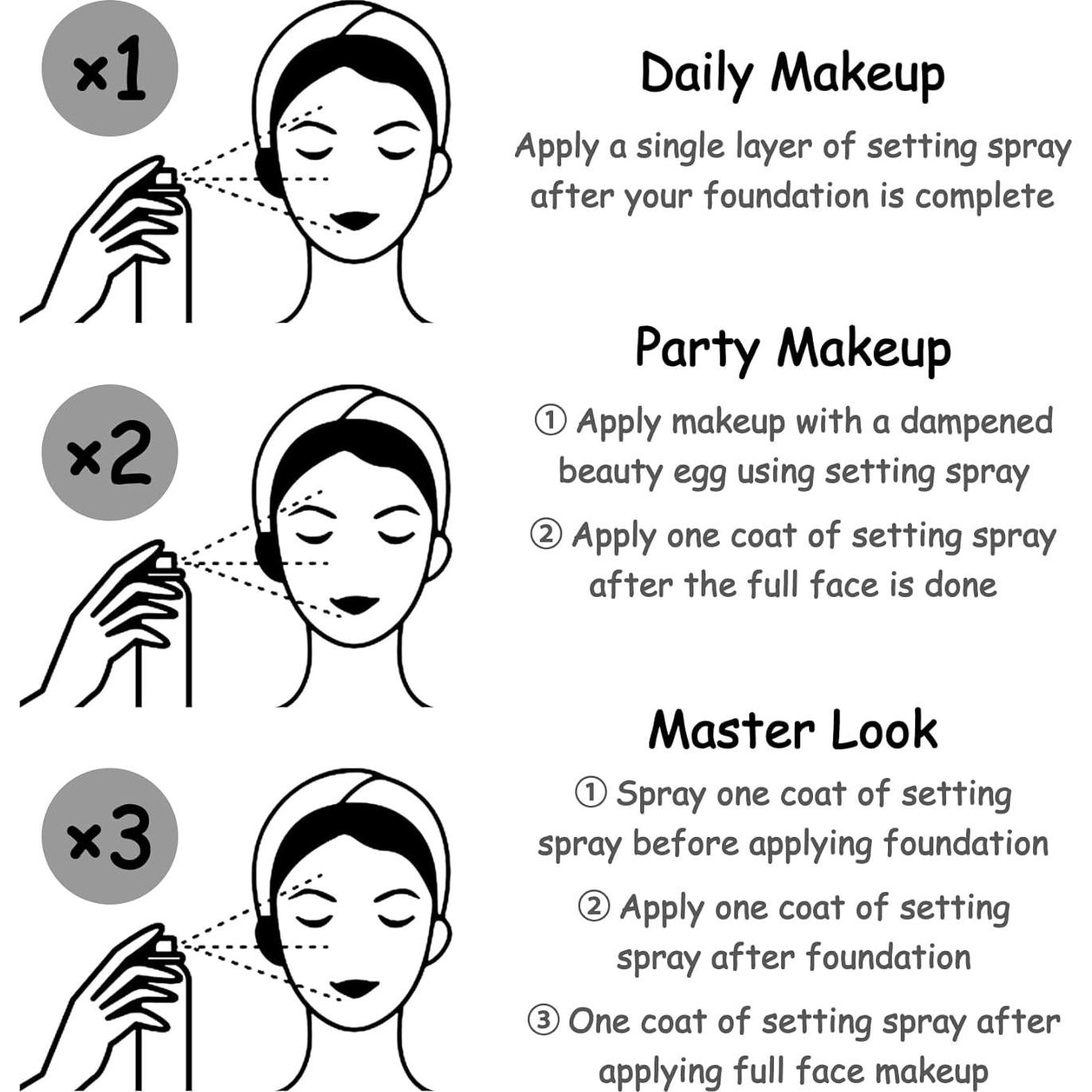 ×1

Daily Makeup

Apply a single layer of setting spray after your foundation is complete

×2

Party Makeup

① Apply makeup with a dampened beauty egg using setting spray

② Apply one coat of setting spray after the full face is done

×3

Master Look

① Spray one coat of setting spray before applying foundation

② Apply one coat of setting spray after foundation

③ One coat of setting spray after applying full face makeup