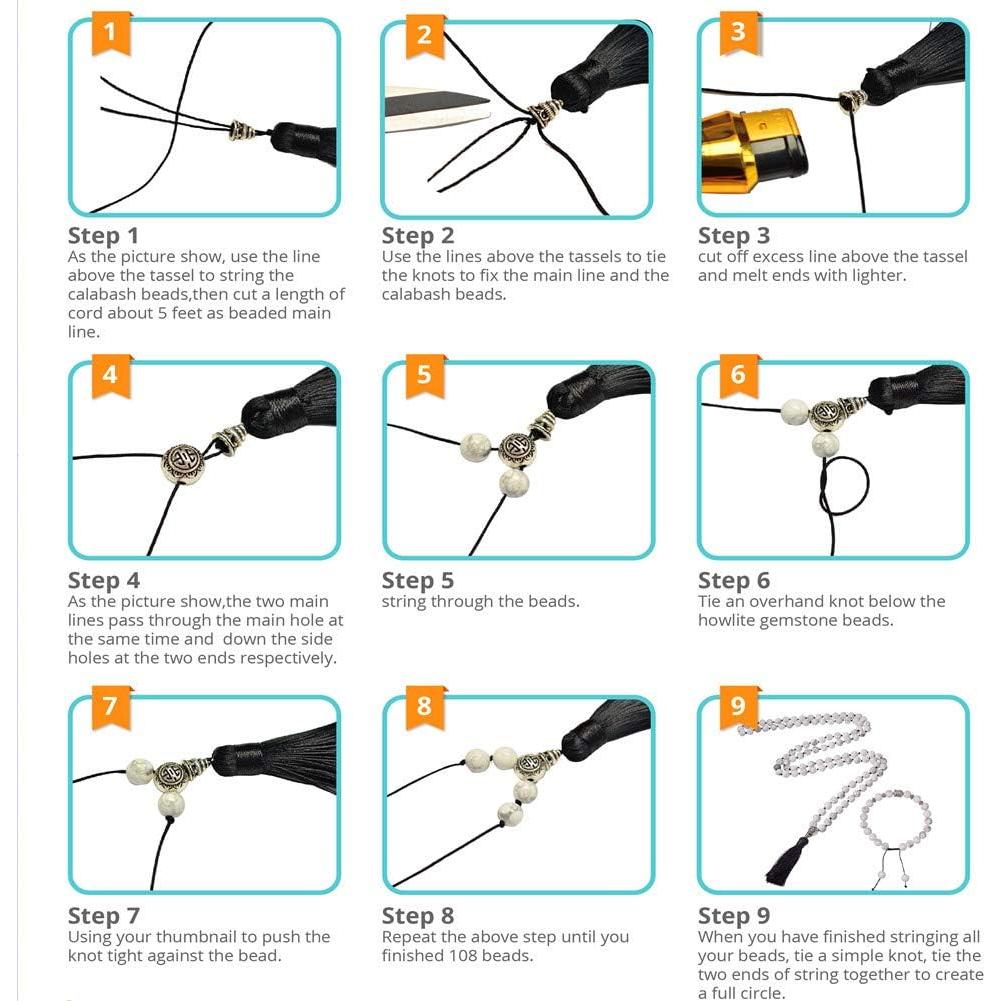 1

Step 1
As the picture show, use the line above the tassel to string the calabash beads,then cut a length of cord about 5 feet as beaded main line.

2

Step 2
Use the lines above the tassels to tie the knots to fix the main line and the calabash beads.

3

Step 3
cut off excess line above the tassel and melt ends with lighter.

4

Step 4
As the picture show,the two main lines pass through the main hole at the same time and down the side holes at the two ends respectively.

5

Step 5
string through the beads.

6

Step 6
Tie an overhand knot below the howlite gemstone beads.

7

Step 7
Using your thumbnail to push the knot tight against the bead.

8

Step 8
Repeat the above step until you finished 108 beads.

9

Step 9
When you have finished stringing all your beads, tie a simple knot, tie the two ends of string together to create a full circle.