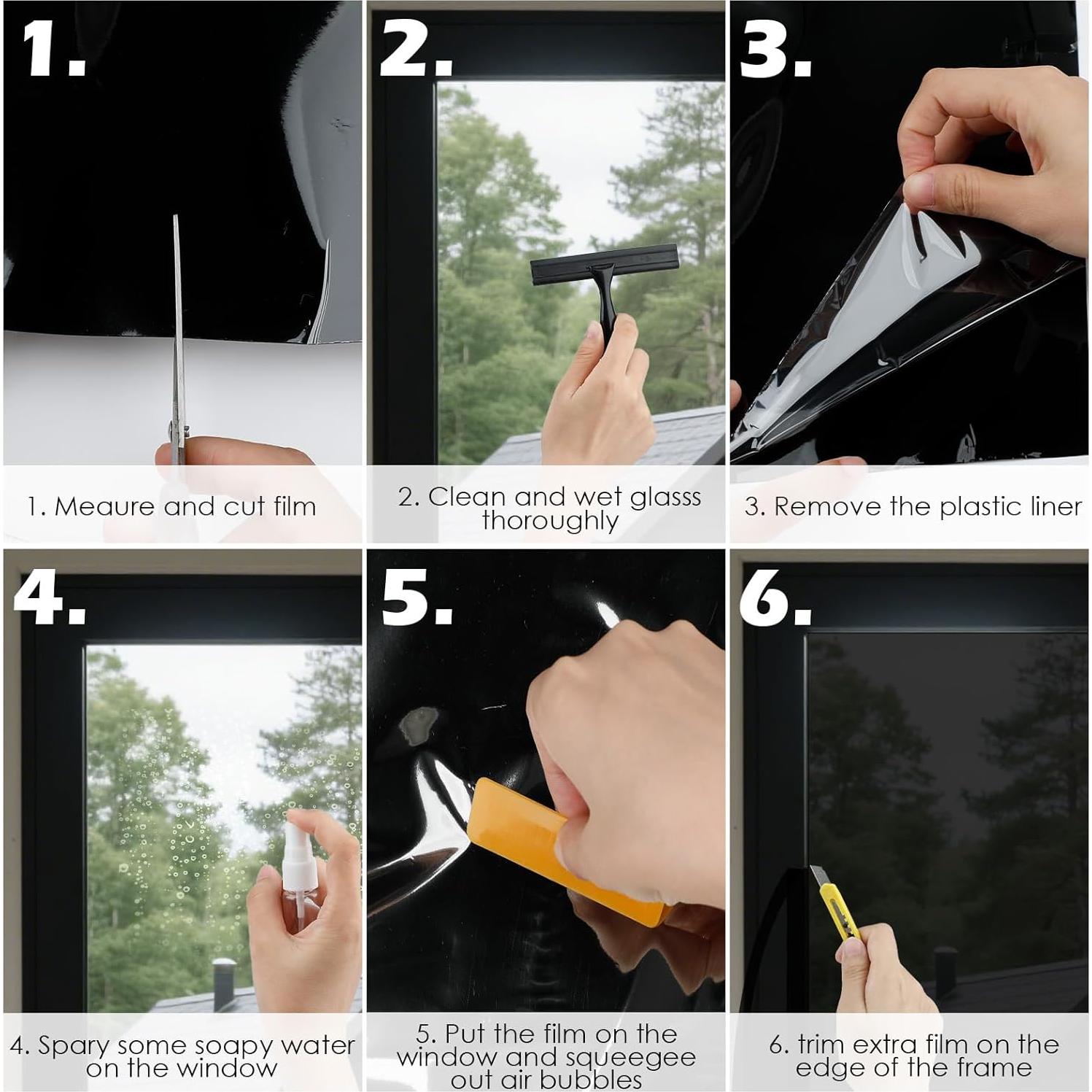 1.

1. Meaure and cut film

2.

2. Clean and wet glasss thoroughly

3.

3. Remove the plastic liner

4.

4. Spary some soapy water on the window

5.

5. Put the film on the window and squeegee out air bubbles

6.

6. trim extra film on the edge of the frame