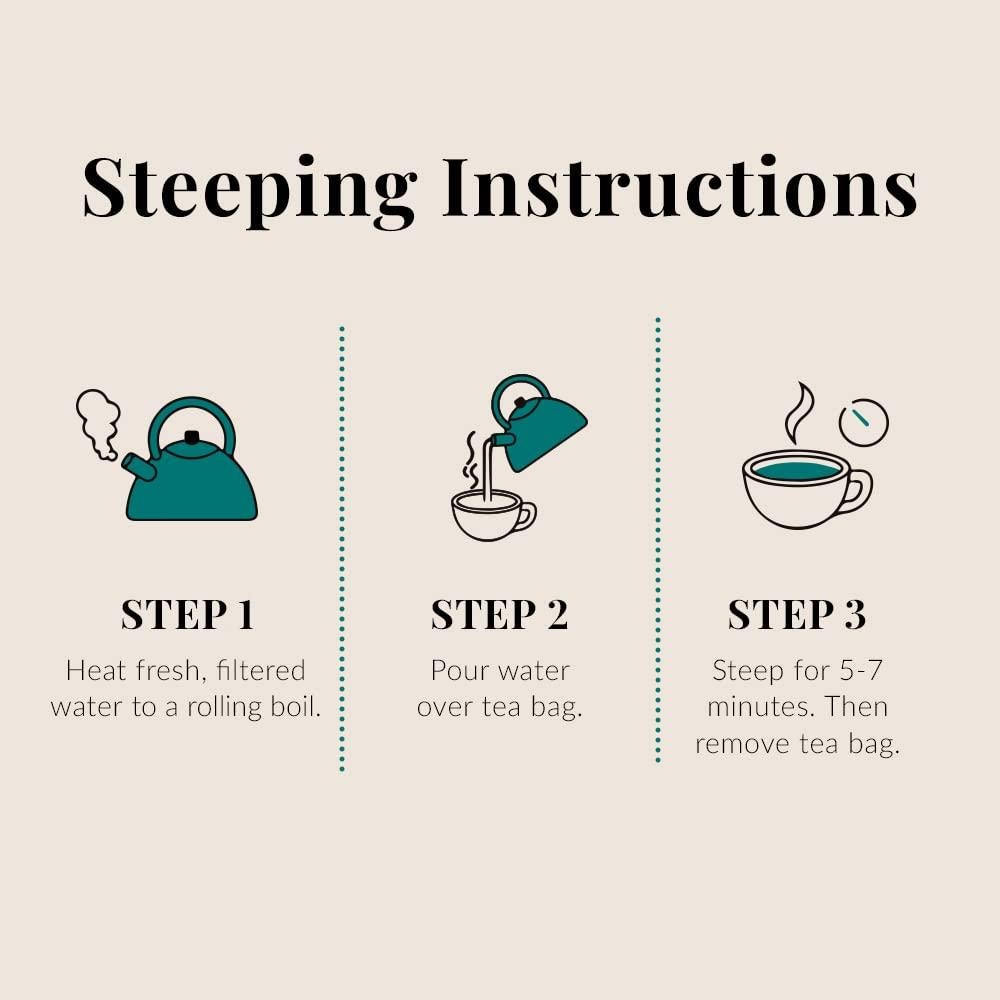 Steeping Instructions

STEP 1
Heat fresh, filtered water to a rolling boil.

STEP 2
Pour water over tea bag.

STEP 3
Steep for 5-7 minutes. Then remove tea bag.