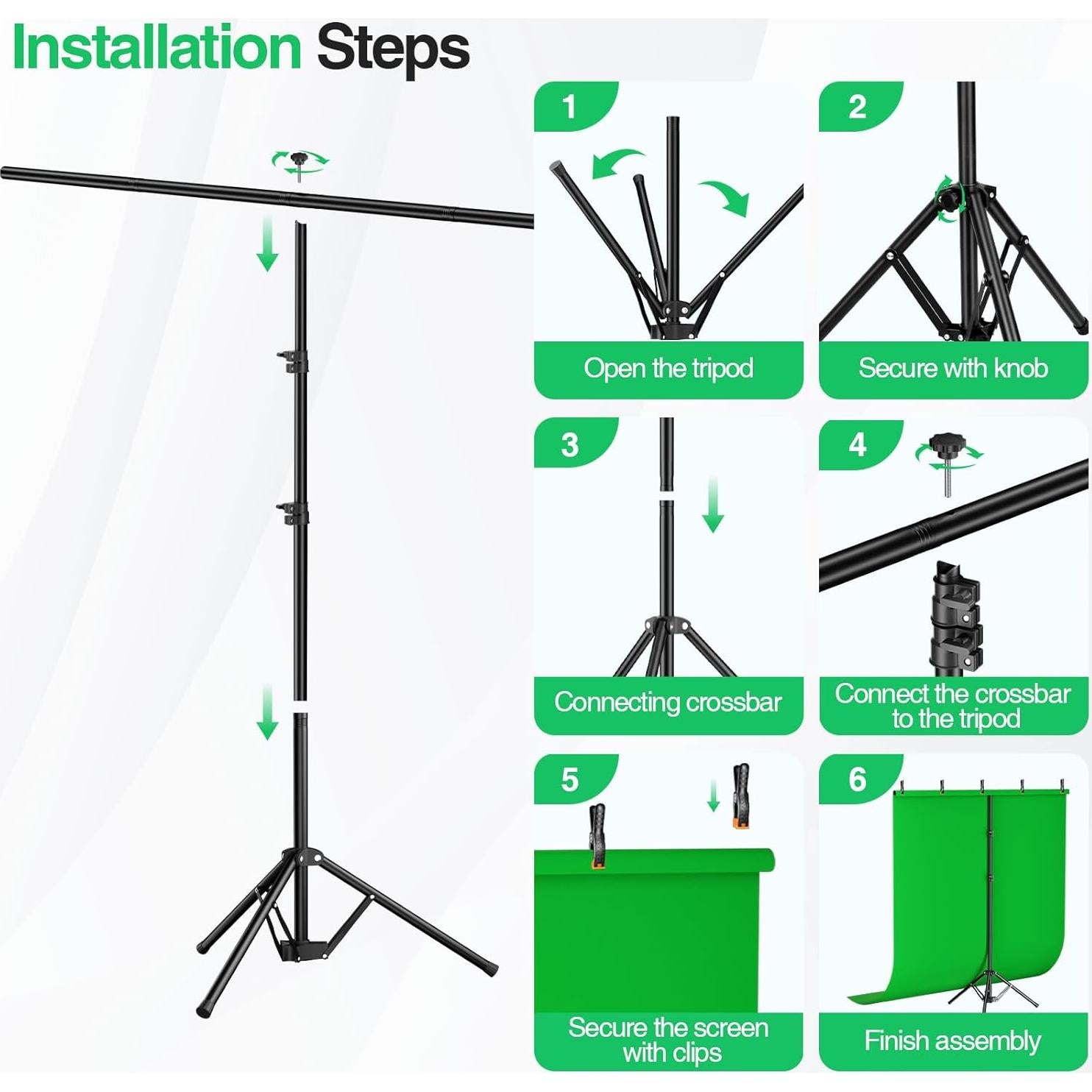 Installation Steps

1
Open the tripod

2
Secure with knob

3
Connecting crossbar

4
Connect the crossbar to the tripod

5
Secure the screen with clips

6
Finish assembly