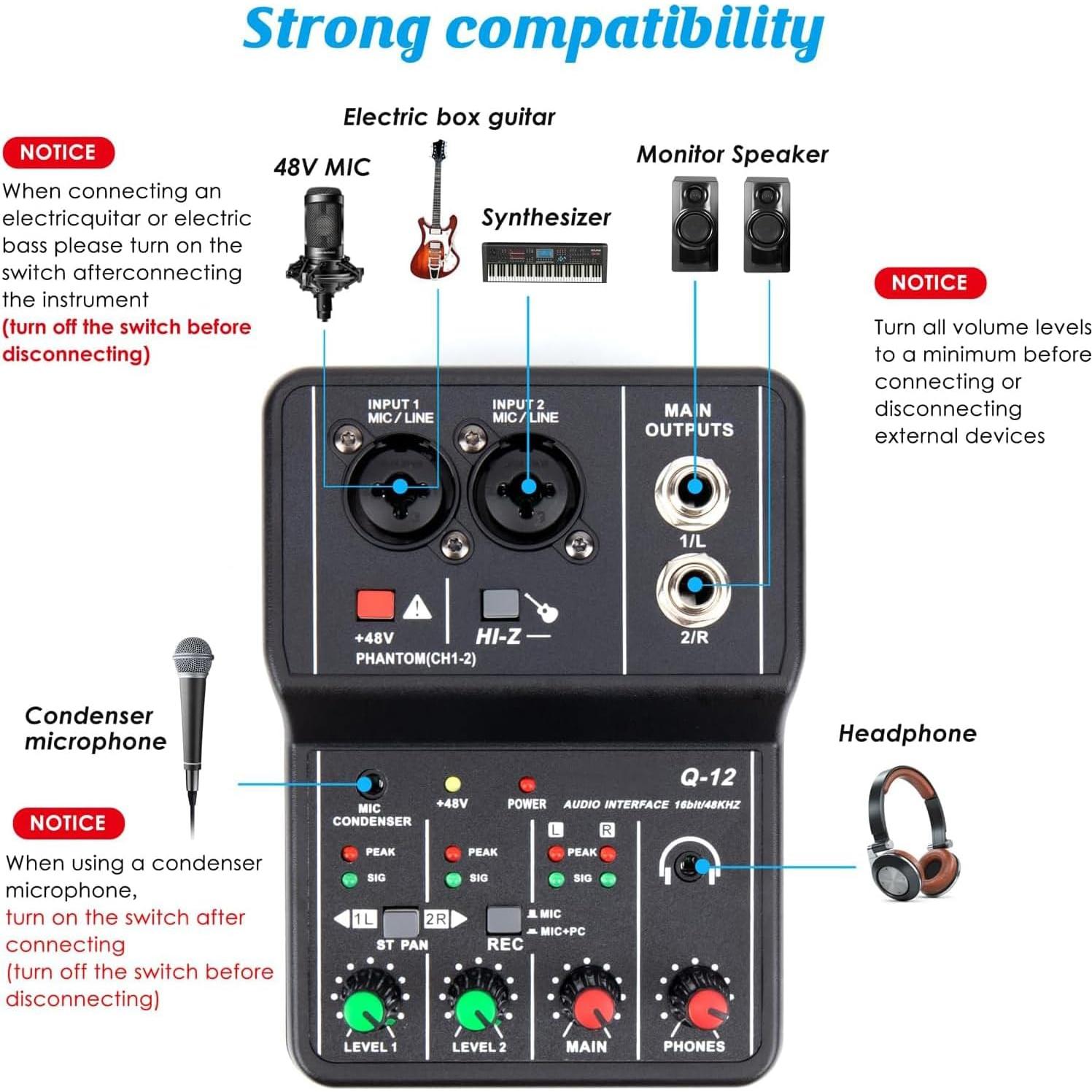 Strong compatibility

NOTICE

When connecting an electricquitar or electric bass please turn on the switch afterconnecting the instrument (turn off the switch before disconnecting)

48V MIC

Electric box guitar

Synthesizer

Monitor Speaker

NOTICE

Turn all volume levels to a minimum before connecting or disconnecting external devices

INPUT 1 MIC / LINE

INPUT 2 MIC / LINE

MAIN OUTPUTS

1/L

2/R

+48V PHANTOM(CH1-2)

HI-Z

Condenser microphone

NOTICE

When using a condenser microphone, turn on the switch after connecting (turn off the switch before disconnecting)

Headphone

Q-12

MIC CONDENSER

+48V

POWER

AUDIO INTERFACE 16bit/48KHZ

PEAK

SIG

PEAK

SIG

L R

PEAK

SIG

1L 2R

ST PAN

REC

MIC

MIC+PC

LEVEL 1

LEVEL 2

MAIN

PHONES