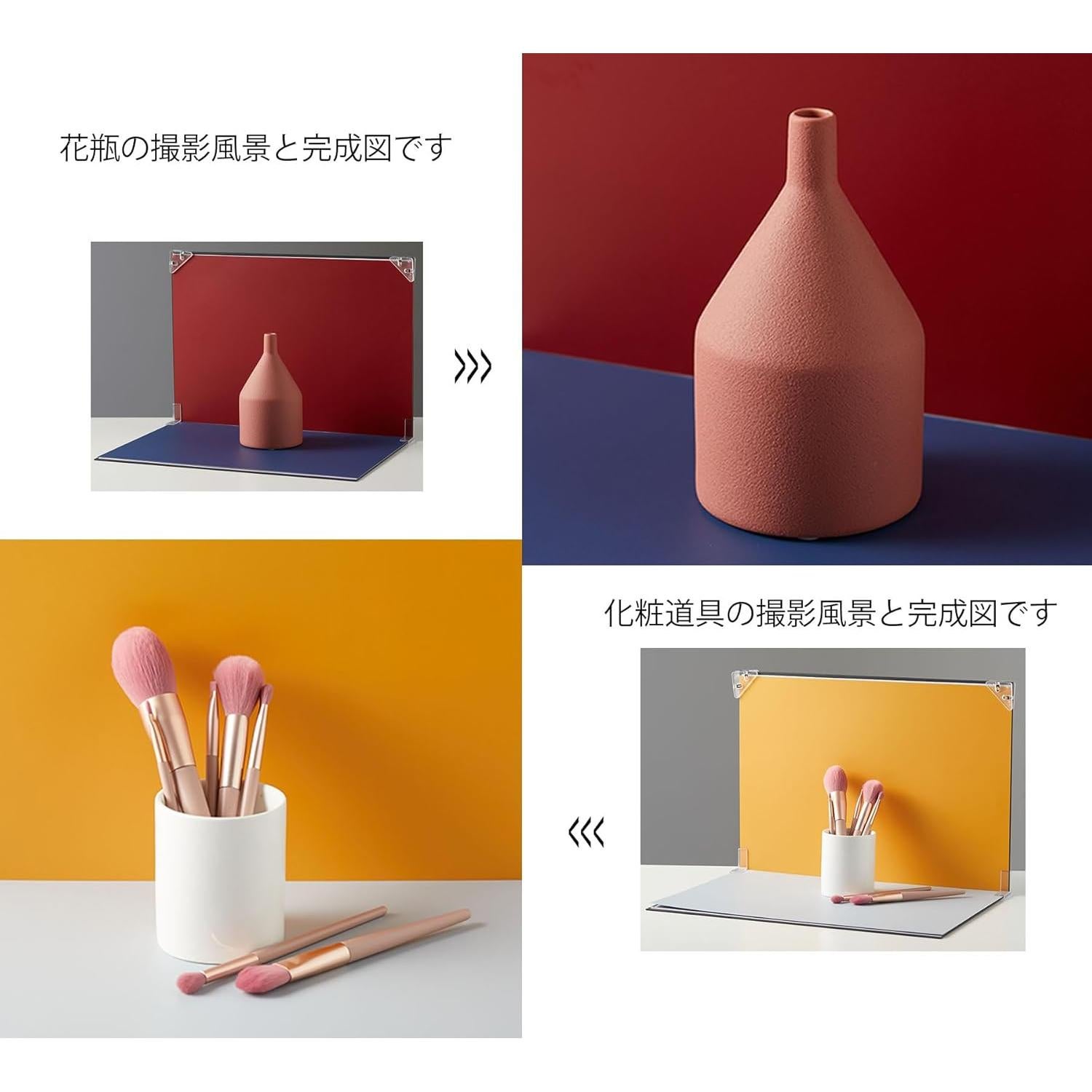 花瓶の撮影風景と完成図です

化粧道具の撮影風景と完成図です