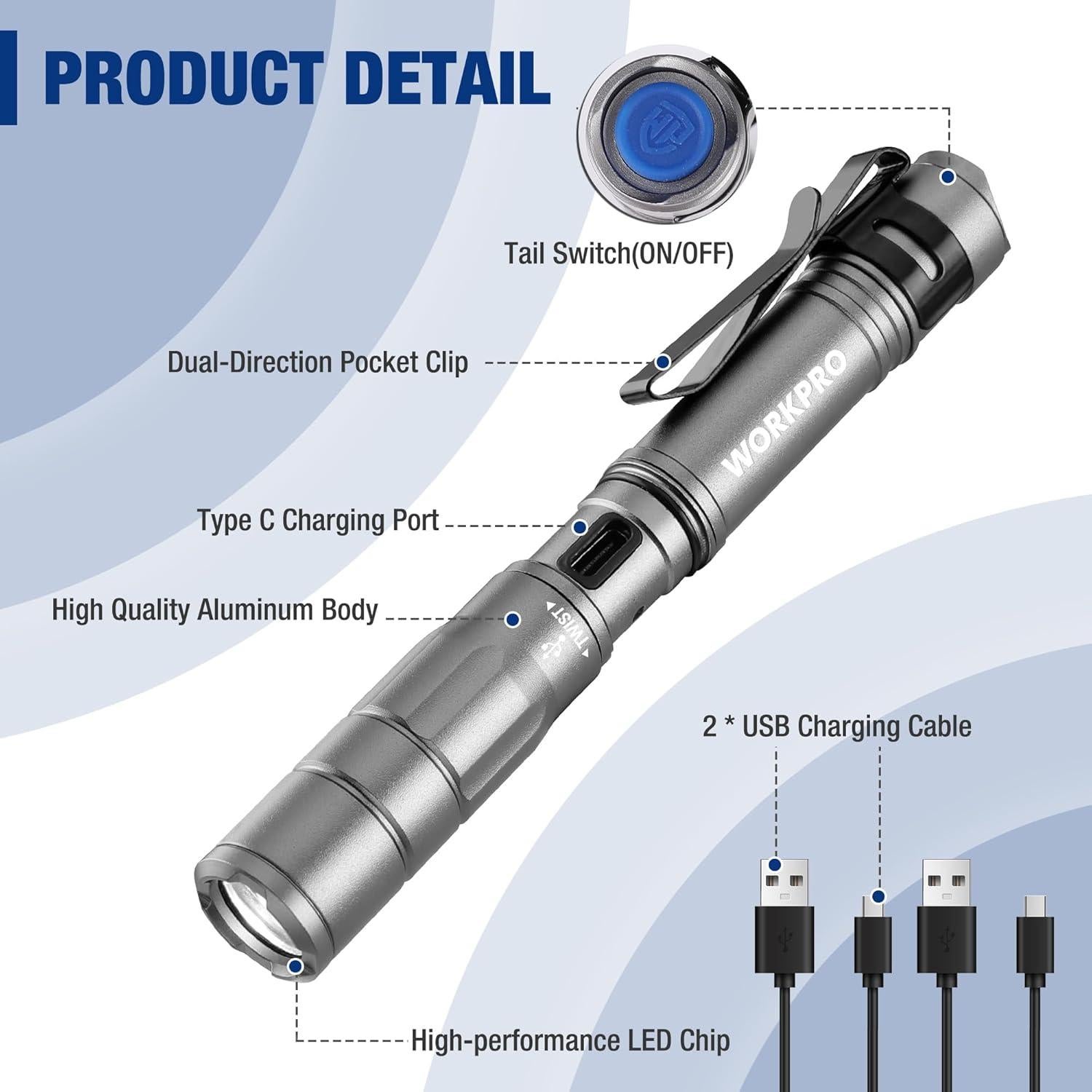 PRODUCT DETAIL

Tail Switch(ON/OFF)

Dual-Direction Pocket Clip

WORKPRO

Type C Charging Port

High Quality Aluminum Body

TWIST

2 * USB Charging Cable

High-performance LED Chip