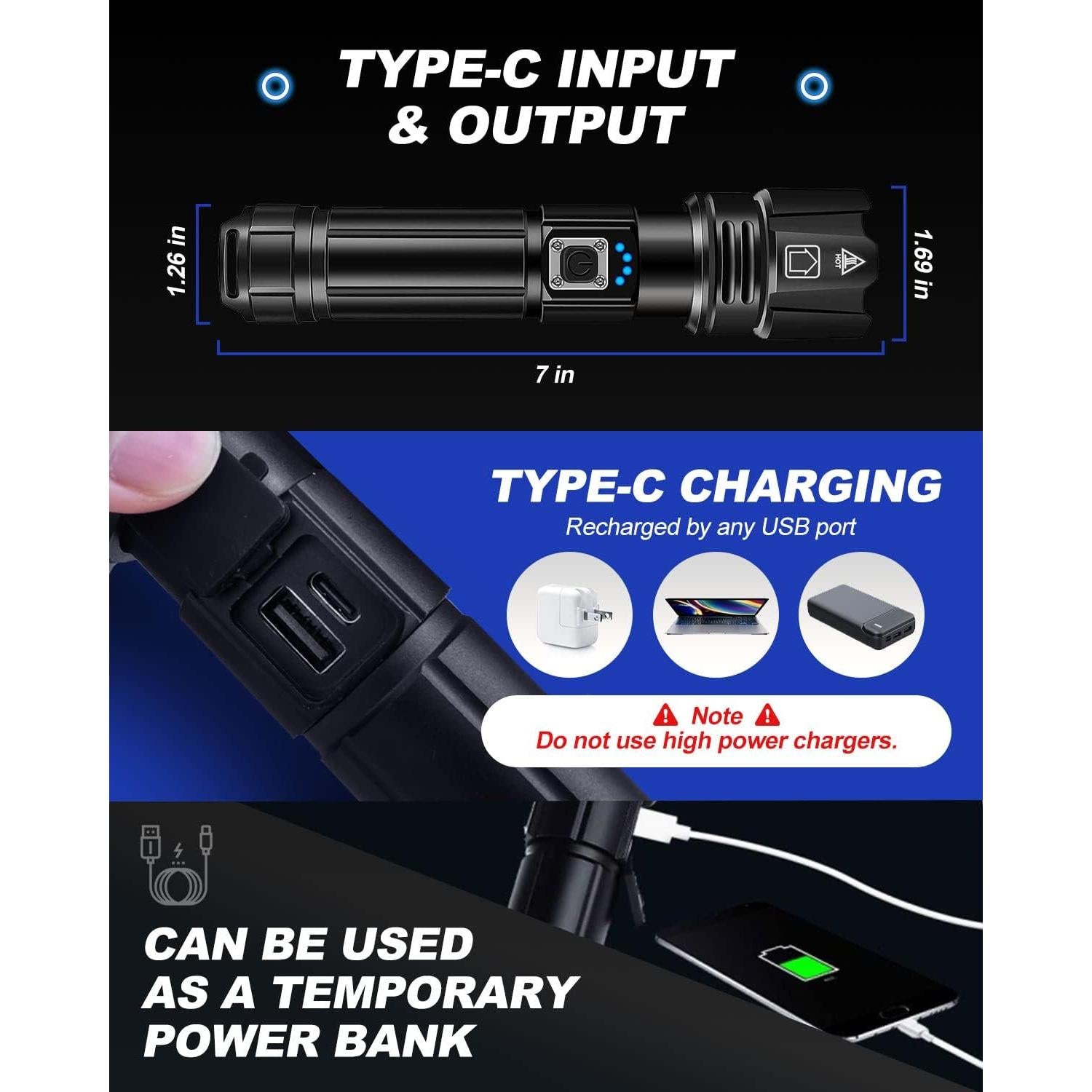 TYPE-C INPUT & OUTPUT

1.26 in

HOT

1.69 in

7 in

TYPE-C CHARGING

Recharged by any USB port

Note

Do not use high power chargers.

CAN BE USED AS A TEMPORARY POWER BANK