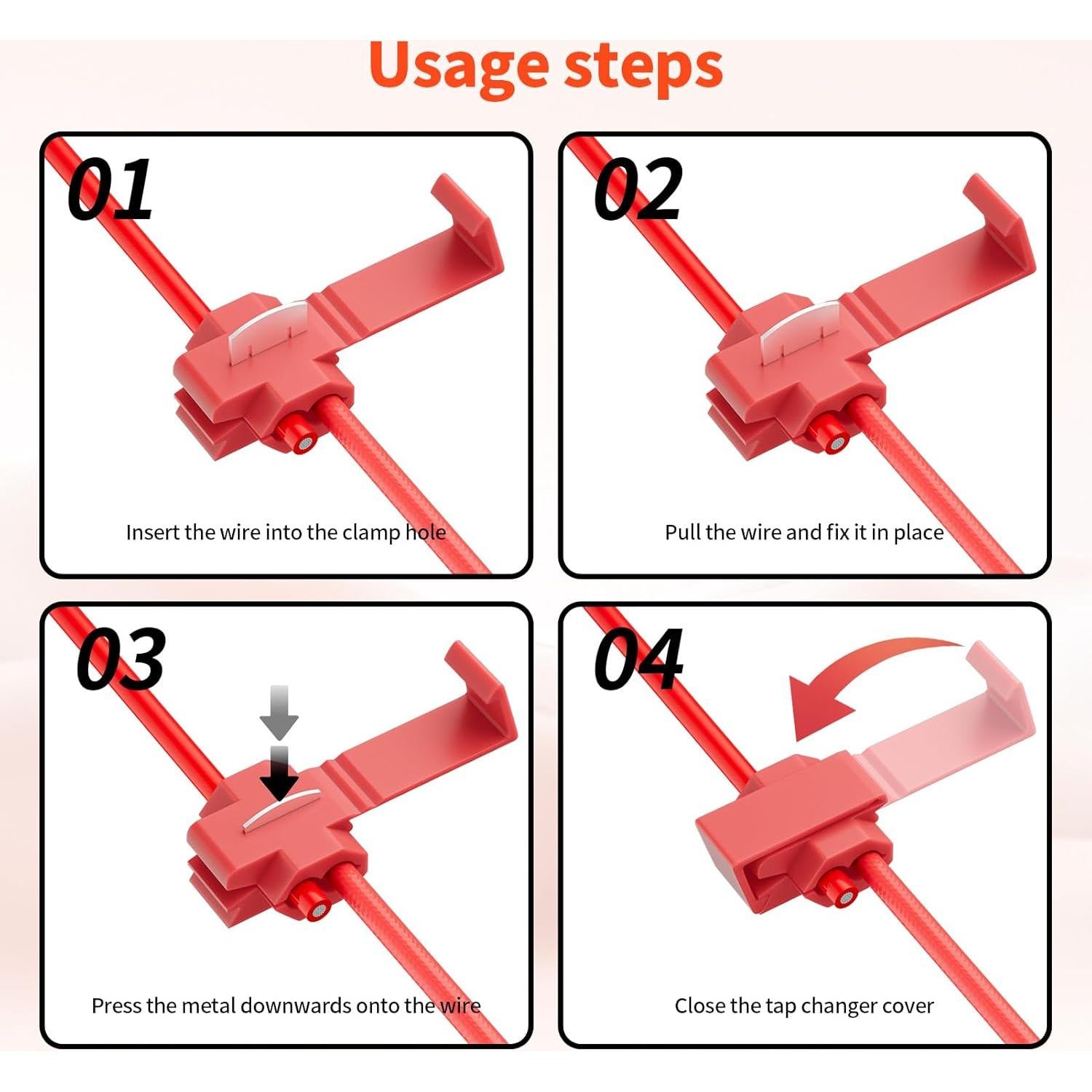 Usage steps

01

Insert the wire into the clamp hole

02

Pull the wire and fix it in place

03

Press the metal downwards onto the wire

04

Close the tap changer cover