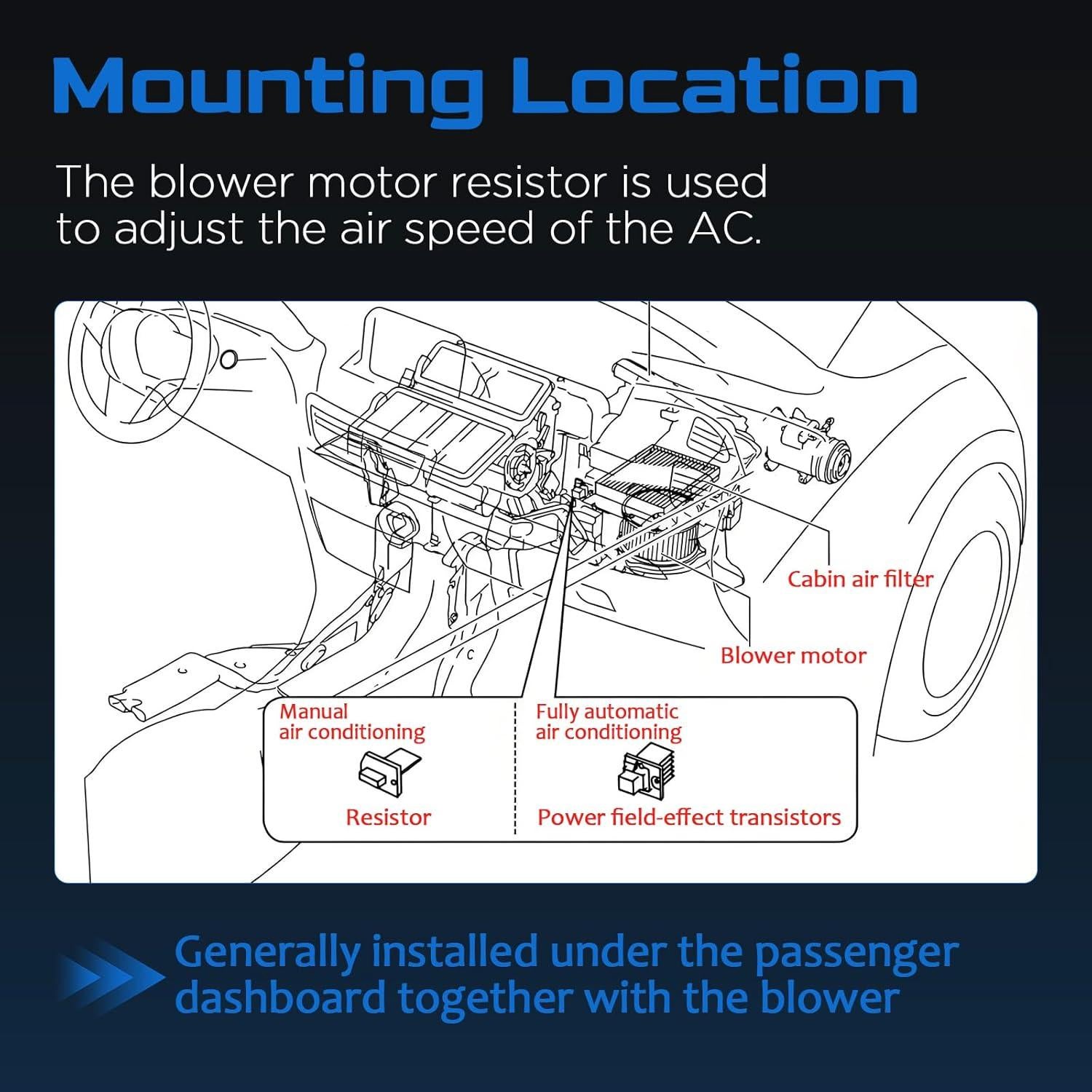 Mounting Location

The blower motor resistor is used to adjust the air speed of the AC.

Cabin air filter

Blower motor

Manual air conditioning

Resistor

Fully automatic air conditioning

Power field-effect transistors

Generally installed under the passenger dashboard together with the blower