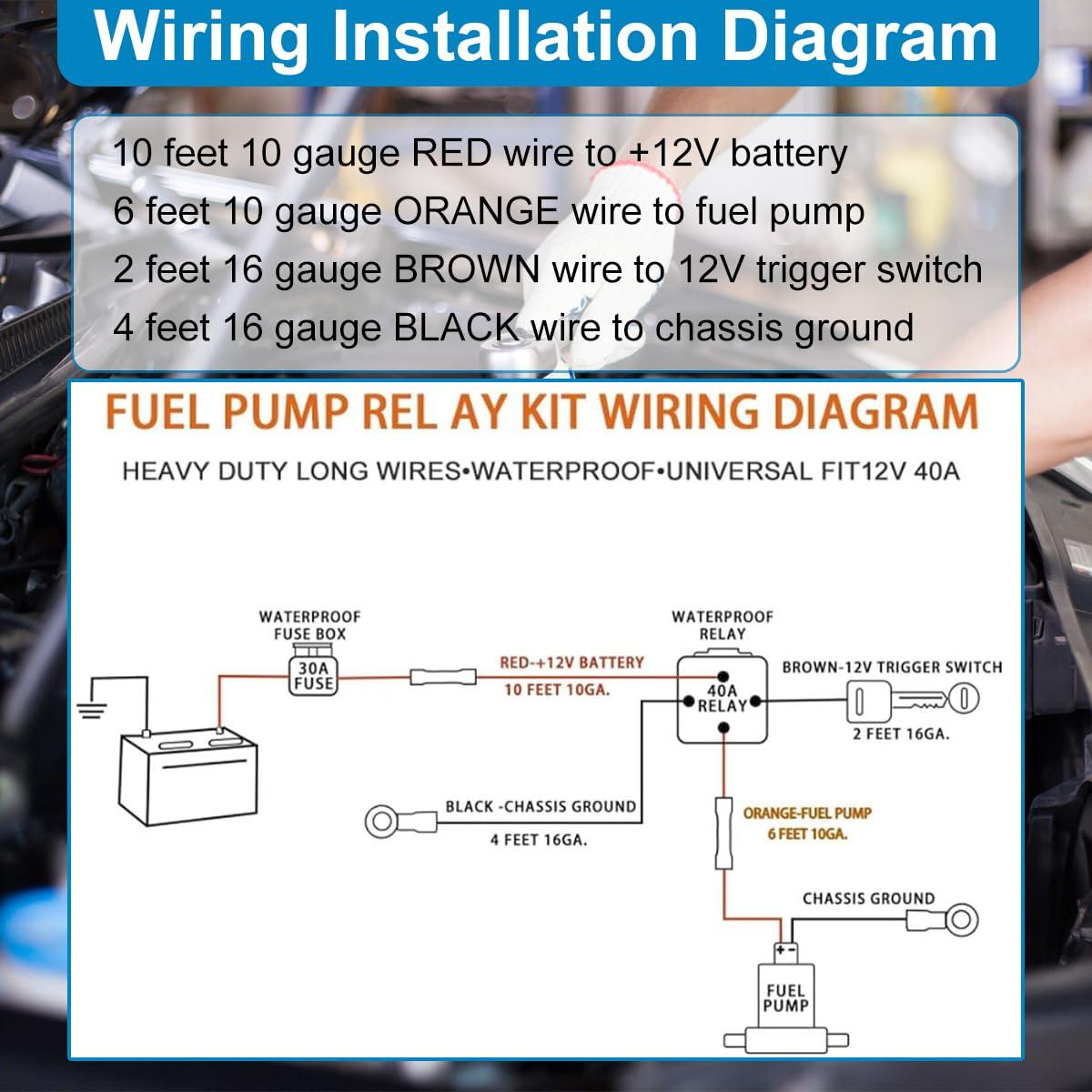 Wiring Installation Diagram

10 feet 10 gauge RED wire to +12V battery
6 feet 10 gauge ORANGE wire to fuel pump
2 feet 16 gauge BROWN wire to 12V trigger switch
4 feet 16 gauge BLACK wire to chassis ground

FUEL PUMP REL AY KIT WIRING DIAGRAM

HEAVY DUTY LONG WIRES•WATERPROOF•UNIVERSAL FIT12V 40A

WATERPROOF FUSE BOX

30A FUSE

RED-+12V BATTERY

10 FEET 10GA.

WATERPROOF RELAY

40A RELAY

BROWN-12V TRIGGER SWITCH

2 FEET 16GA.

BLACK -CHASSIS GROUND

4 FEET 16GA.

ORANGE-FUEL PUMP

6 FEET 10GA.

CHASSIS GROUND

+ -

FUEL PUMP