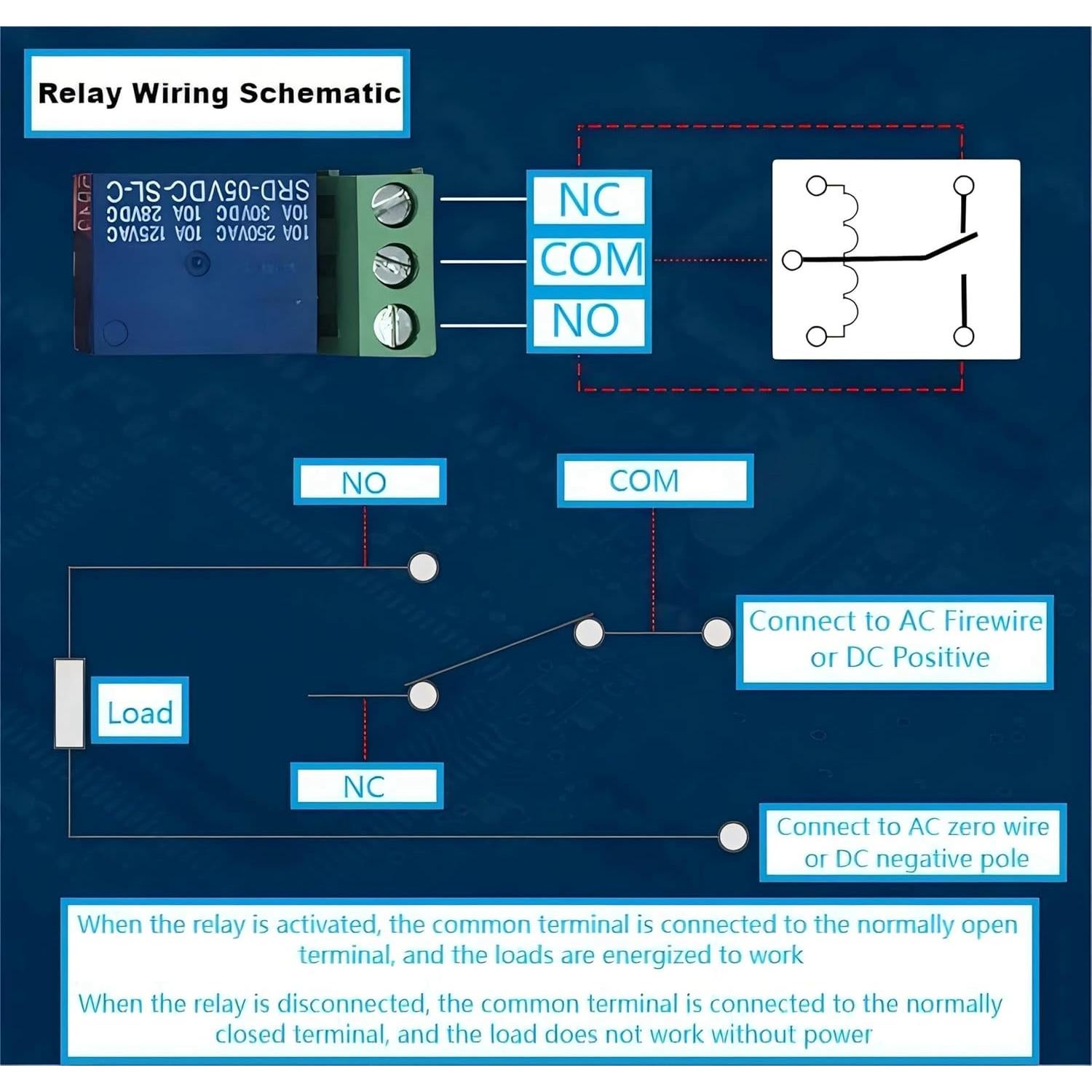 Relay Wiring Schematic

SRD-05VDC-SL-C
10A 30VDC 10A 28VDC
10A 250VAC 10A 125VAC

NC
COM
NO

NO
COM

Connect to AC Firewire or DC Positive

Load

NC

Connect to AC zero wire or DC negative pole

When the relay is activated, the common terminal is connected to the normally open terminal, and the loads are energized to work

When the relay is disconnected, the common terminal is connected to the normally closed terminal, and the load does not work without power