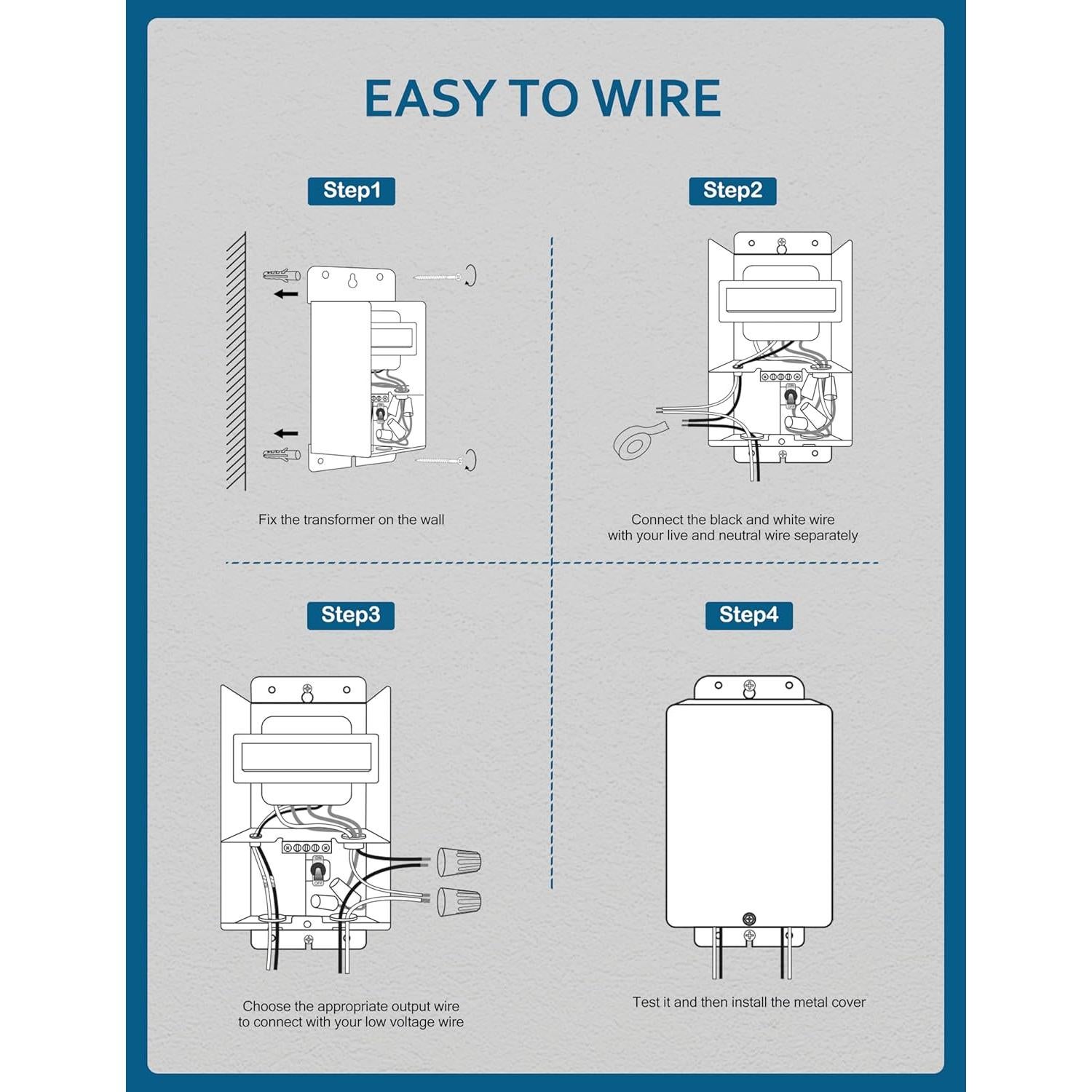 EASY TO WIRE

Step1

Fix the transformer on the wall

Step2

Connect the black and white wire with your live and neutral wire separately

Step3

Choose the appropriate output wire to connect with your low voltage wire

Step4

Test it and then install the metal cover