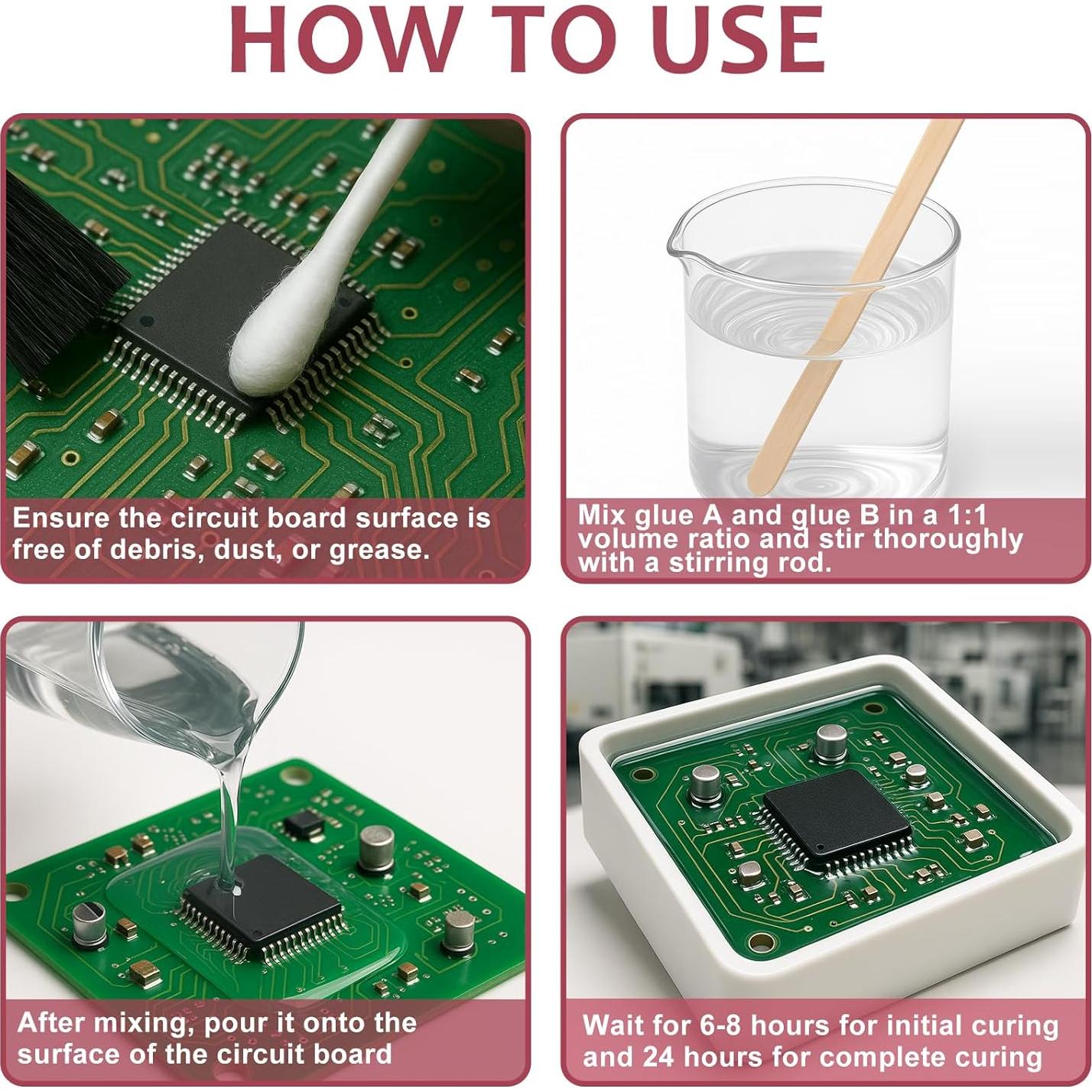 HOW TO USE

Ensure the circuit board surface is free of debris, dust, or grease.

Mix glue A and glue B in a 1:1 volume ratio and stir thoroughly with a stirring rod.

After mixing, pour it onto the surface of the circuit board

Wait for 6-8 hours for initial curing and 24 hours for complete curing