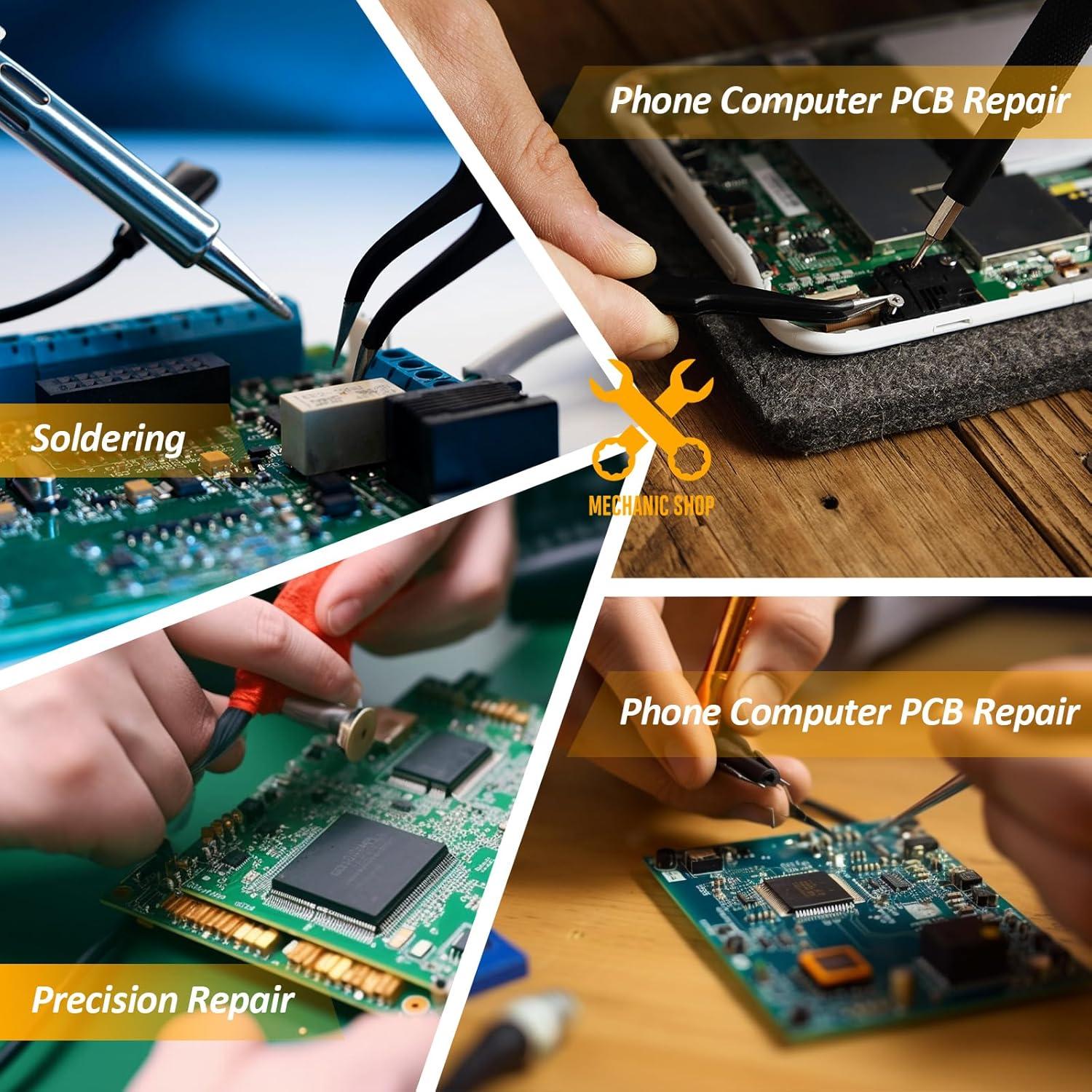 Phone Computer PCB Repair

Soldering

MECHANIC SHOP

Phone Computer PCB Repair

Precision Repair