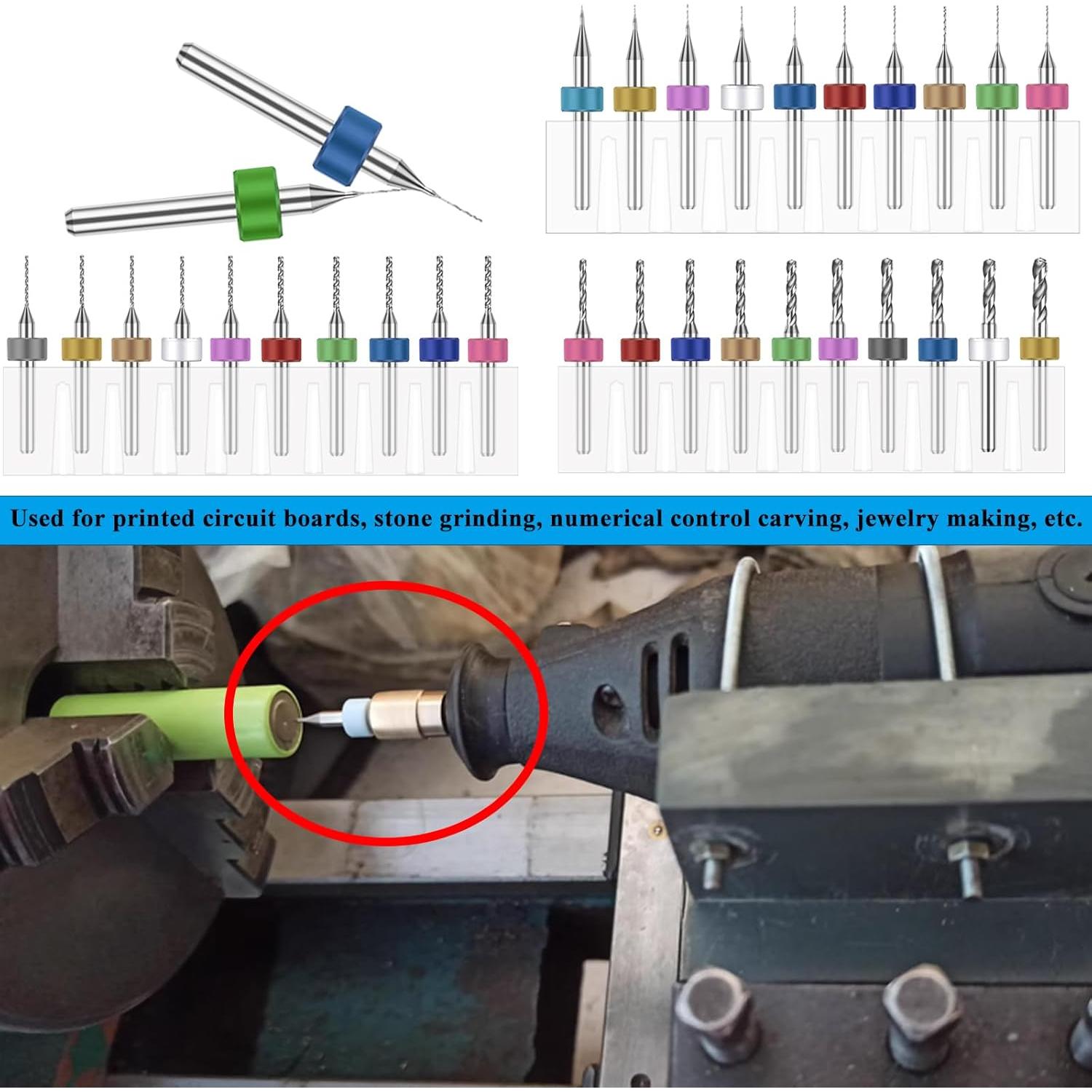 Used for printed circuit boards, stone grinding, numerical control carving, jewelry making, etc.