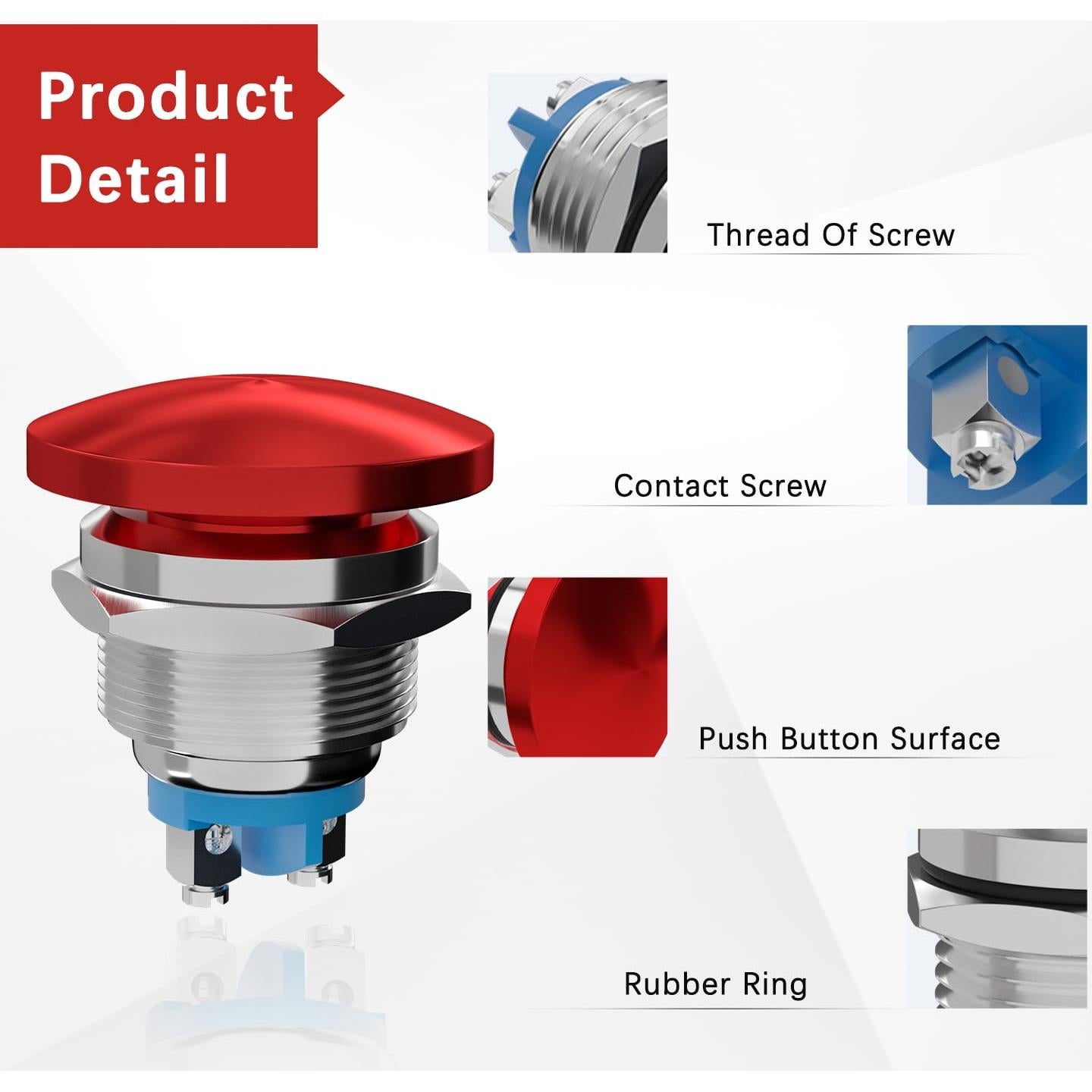 Product Detail

Thread Of Screw

Contact Screw

Push Button Surface

Rubber Ring