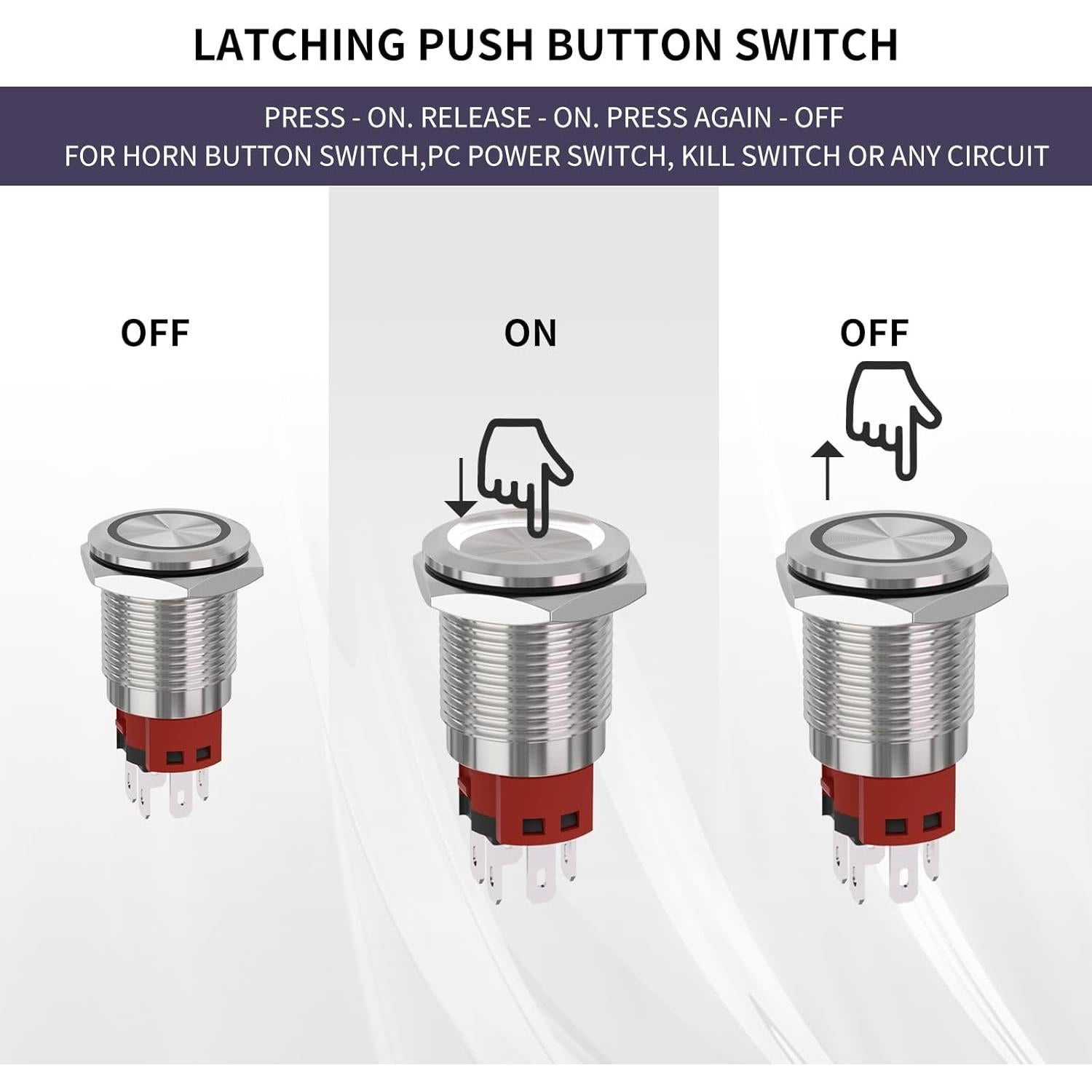 LATCHING PUSH BUTTON SWITCH

PRESS - ON. RELEASE - ON. PRESS AGAIN - OFF
FOR HORN BUTTON SWITCH,PC POWER SWITCH, KILL SWITCH OR ANY CIRCUIT

OFF

ON

OFF