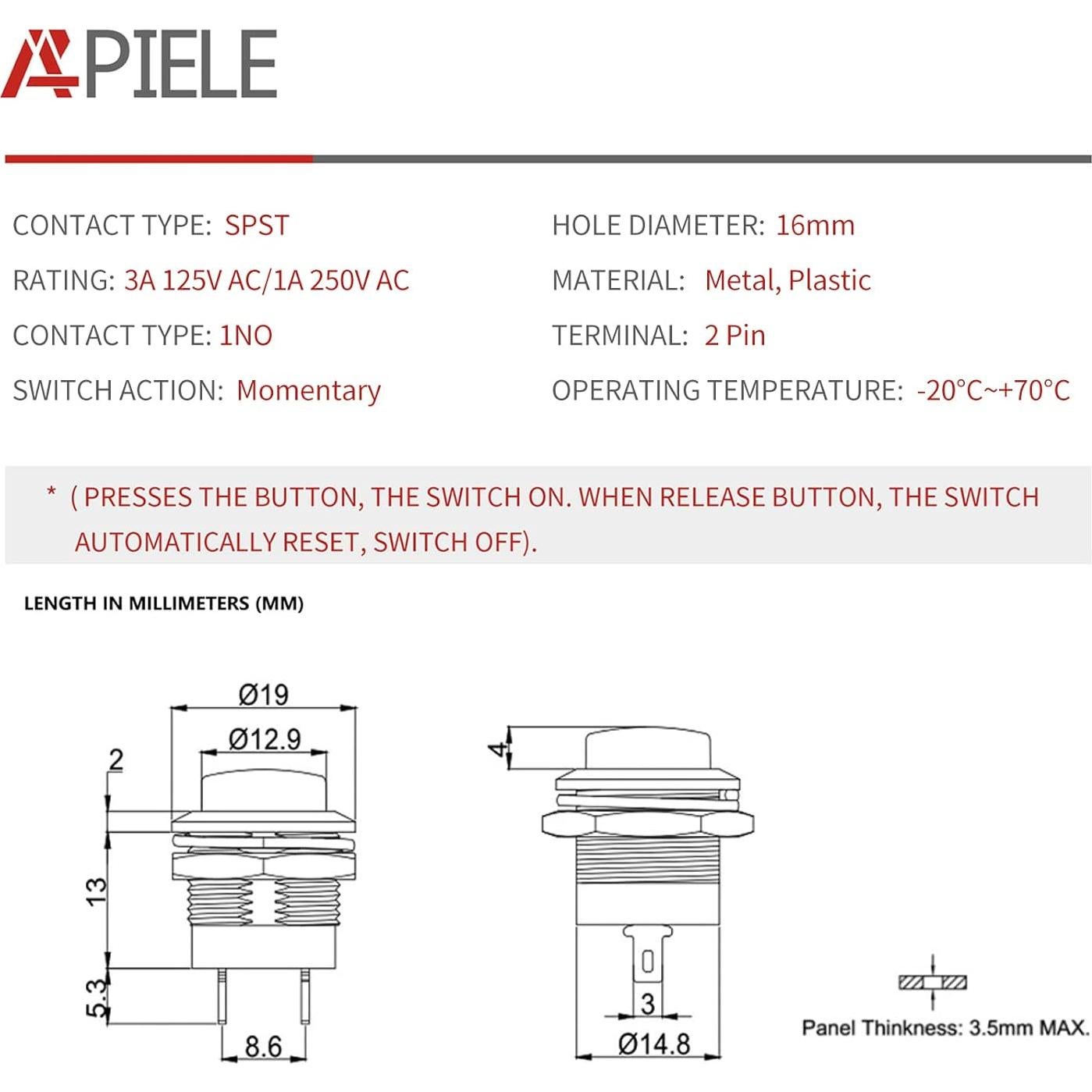 APIELE

CONTACT TYPE: SPST

RATING: 3A 125V AC/1A 250V AC

CONTACT TYPE: 1NO

SWITCH ACTION: Momentary

HOLE DIAMETER: 16mm

MATERIAL: Metal, Plastic

TERMINAL: 2 Pin

OPERATING TEMPERATURE: -20°C~+70°C

* ( PRESSES THE BUTTON, THE SWITCH ON. WHEN RELEASE BUTTON, THE SWITCH AUTOMATICALLY RESET, SWITCH OFF).

LENGTH IN MILLIMETERS (MM)

Ø19
Ø12.9
2
13
5.3
8.6

4
3
Ø14.8

Panel Thinkness: 3.5mm MAX.