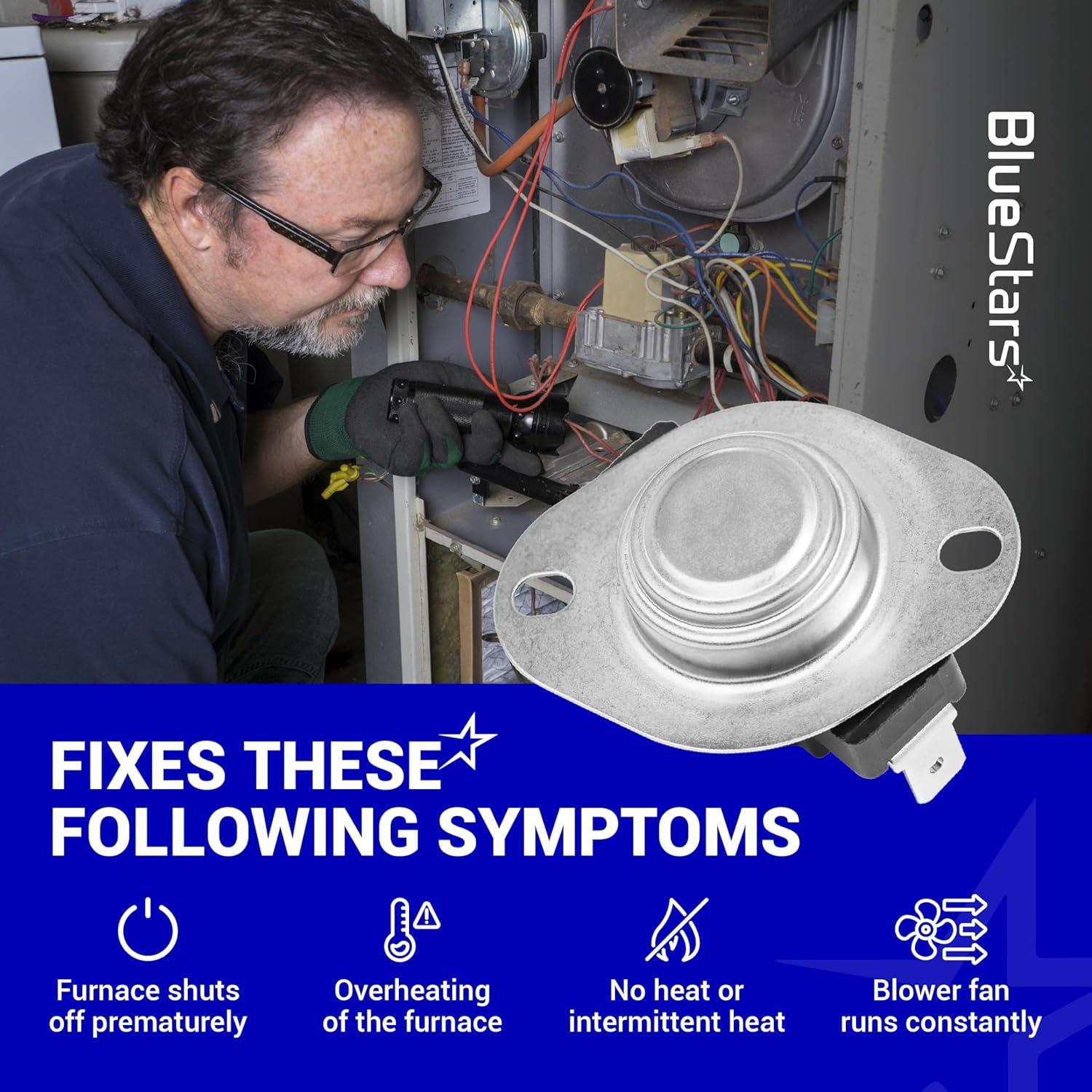 BlueStars

FIXES THESE FOLLOWING SYMPTOMS

Furnace shuts off prematurely

Overheating of the furnace

No heat or intermittent heat

Blower fan runs constantly