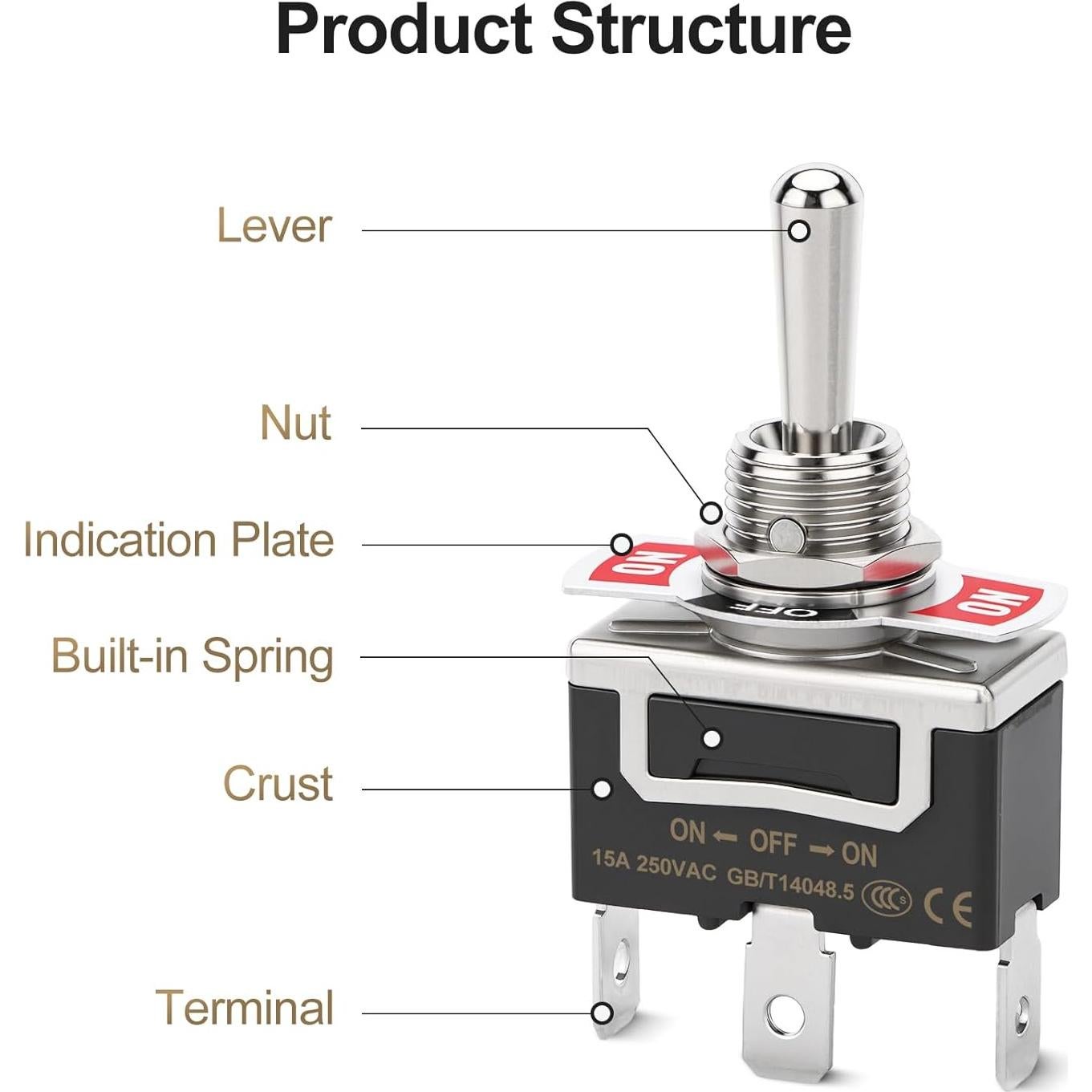 Product Structure

Lever

Nut

Indication Plate

Built-in Spring

Crust

Terminal

ON

OFF

ON

ON ← OFF → ON
15A 250VAC GB/T14048.5 CCC S CE