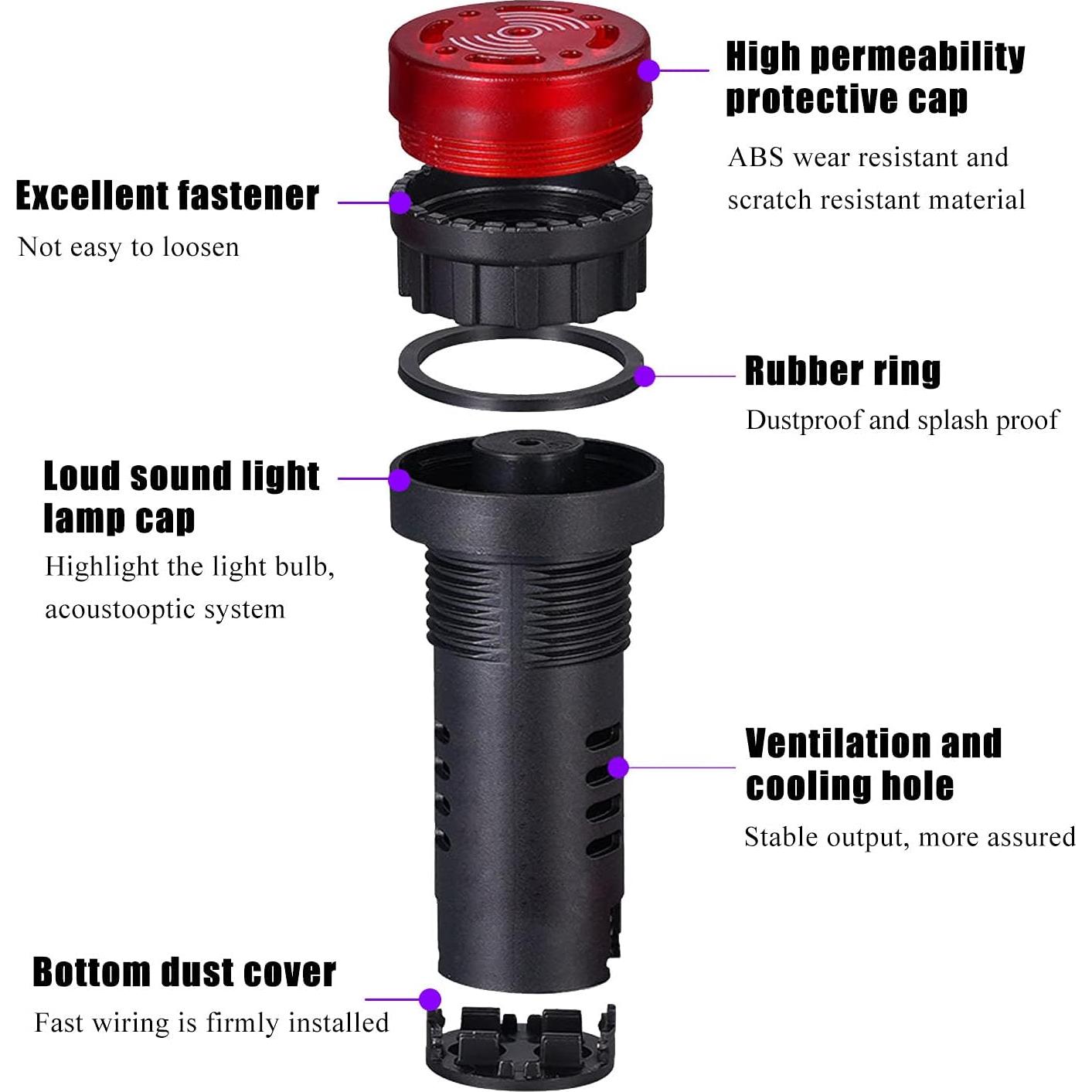 High permeability protective cap

ABS wear resistant and scratch resistant material

Excellent fastener

Not easy to loosen

Rubber ring

Dustproof and splash proof

Loud sound light lamp cap

Highlight the light bulb, acoustooptic system

Ventilation and cooling hole

Stable output, more assured

Bottom dust cover

Fast wiring is firmly installed