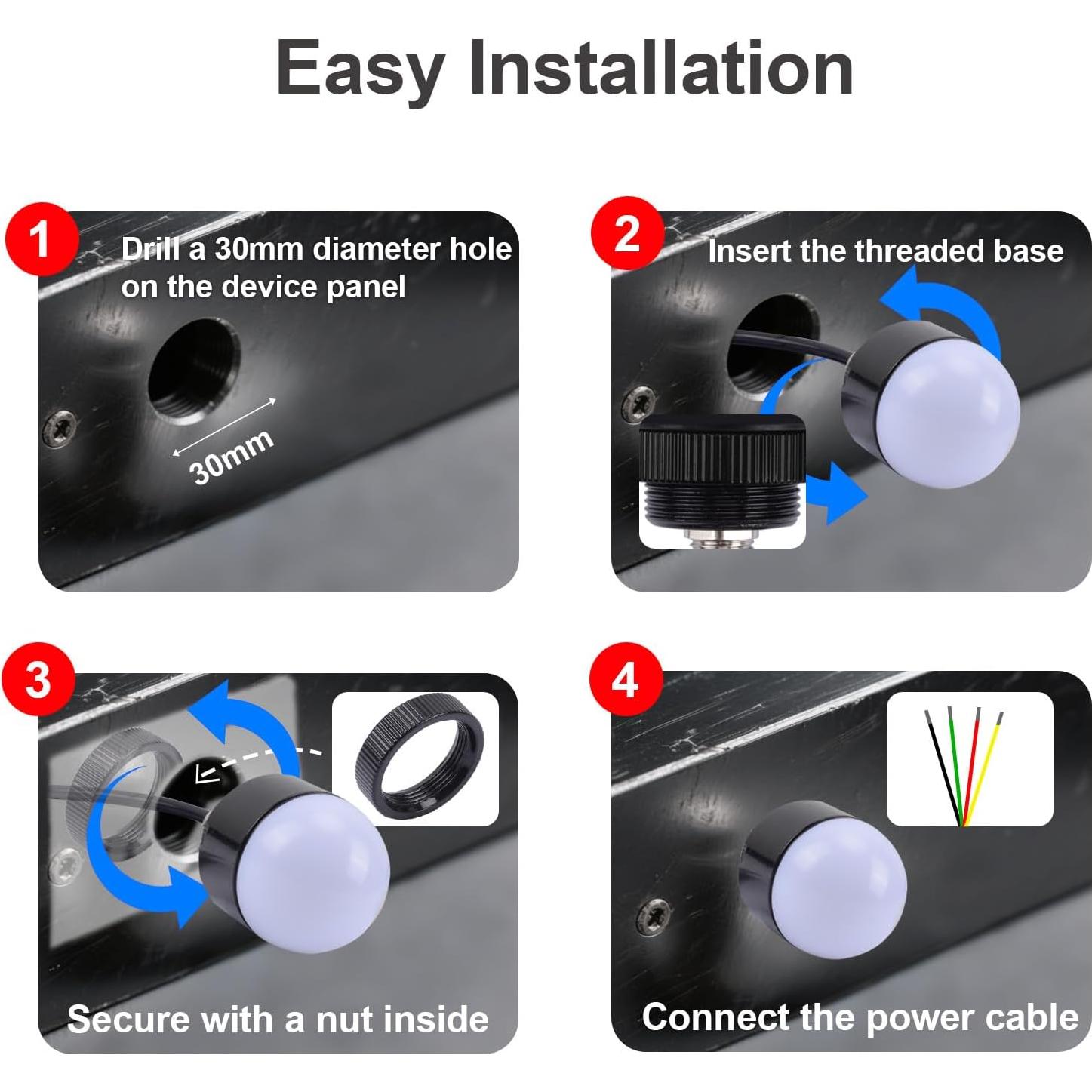 Easy Installation

1

Drill a 30mm diameter hole on the device panel

30mm

2

Insert the threaded base

3

Secure with a nut inside

4

Connect the power cable