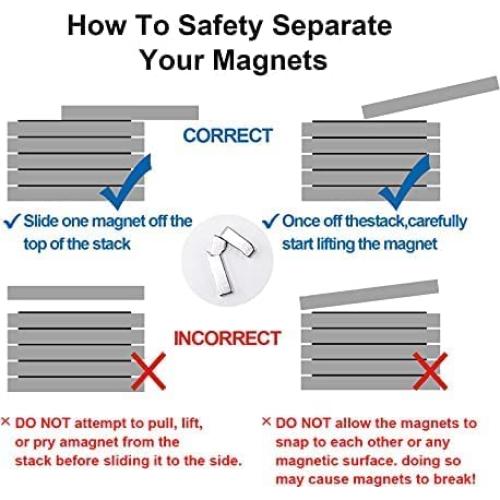 How To Safety Separate Your Magnets

CORRECT

✓ Slide one magnet off the top of the stack

✓ Once off thestack,carefully start lifting the magnet

INCORRECT

× DO NOT attempt to pull, lift, or pry amagnet from the stack before sliding it to the side.

× DO NOT allow the magnets to snap to each other or any magnetic surface. doing so may cause magnets to break!