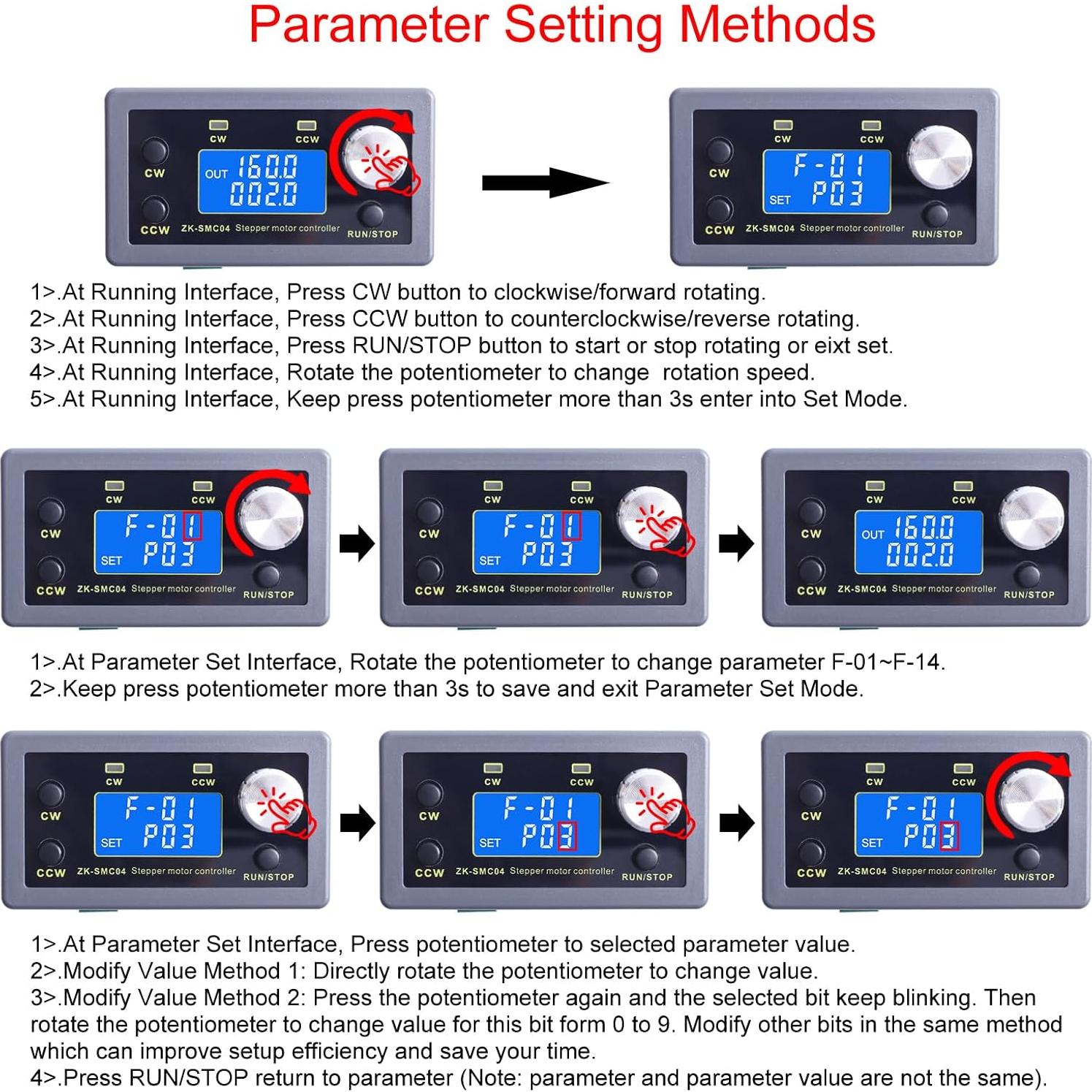 Parameter Setting Methods

CW CCW CW OUT 160.0 002.0 CCW ZK-SMC04 Stepper motor controller RUN/STOP

CW CCW CW F-01 SET P03 CCW ZK-SMC04 Stepper motor controller RUN/STOP

1>.At Running Interface, Press CW button to clockwise/forward rotating.
2>.At Running Interface, Press CCW button to counterclockwise/reverse rotating.
3>.At Running Interface, Press RUN/STOP button to start or stop rotating or eixt set.
4>.At Running Interface, Rotate the potentiometer to change rotation speed.
5>.At Running Interface, Keep press potentiometer more than 3s enter into Set Mode.

CW CCW CW F-01 SET P03 CCW ZK-SMC04 Stepper motor controller RUN/STOP

CW CCW CW F-01 SET P03 CCW ZK-SMC04 Stepper motor controller RUN/STOP

CW CCW CW OUT 160.0 002.0 CCW ZK-SMC04 Stepper motor controller RUN/STOP

1>.At Parameter Set Interface, Rotate the potentiometer to change parameter F-01~F-14.
2>.Keep press potentiometer more than 3s to save and exit Parameter Set Mode.

CW CCW CW F-01 SET P03 CCW ZK-SMC04 Stepper motor controller RUN/STOP

CW CCW CW F-01 SET P03 CCW ZK-SMC04 Stepper motor controller RUN/STOP

CW CCW CW F-01 SET P03 CCW ZK-SMC04 Stepper motor controller RUN/STOP

1>.At Parameter Set Interface, Press potentiometer to selected parameter value.
2>.Modify Value Method 1: Directly rotate the potentiometer to change value.
3>.Modify Value Method 2: Press the potentiometer again and the selected bit keep blinking. Then rotate the potentiometer to change value for this bit form 0 to 9. Modify other bits in the same method which can improve setup efficiency and save your time.
4>.Press RUN/STOP return to parameter (Note: parameter and parameter value are not the same).