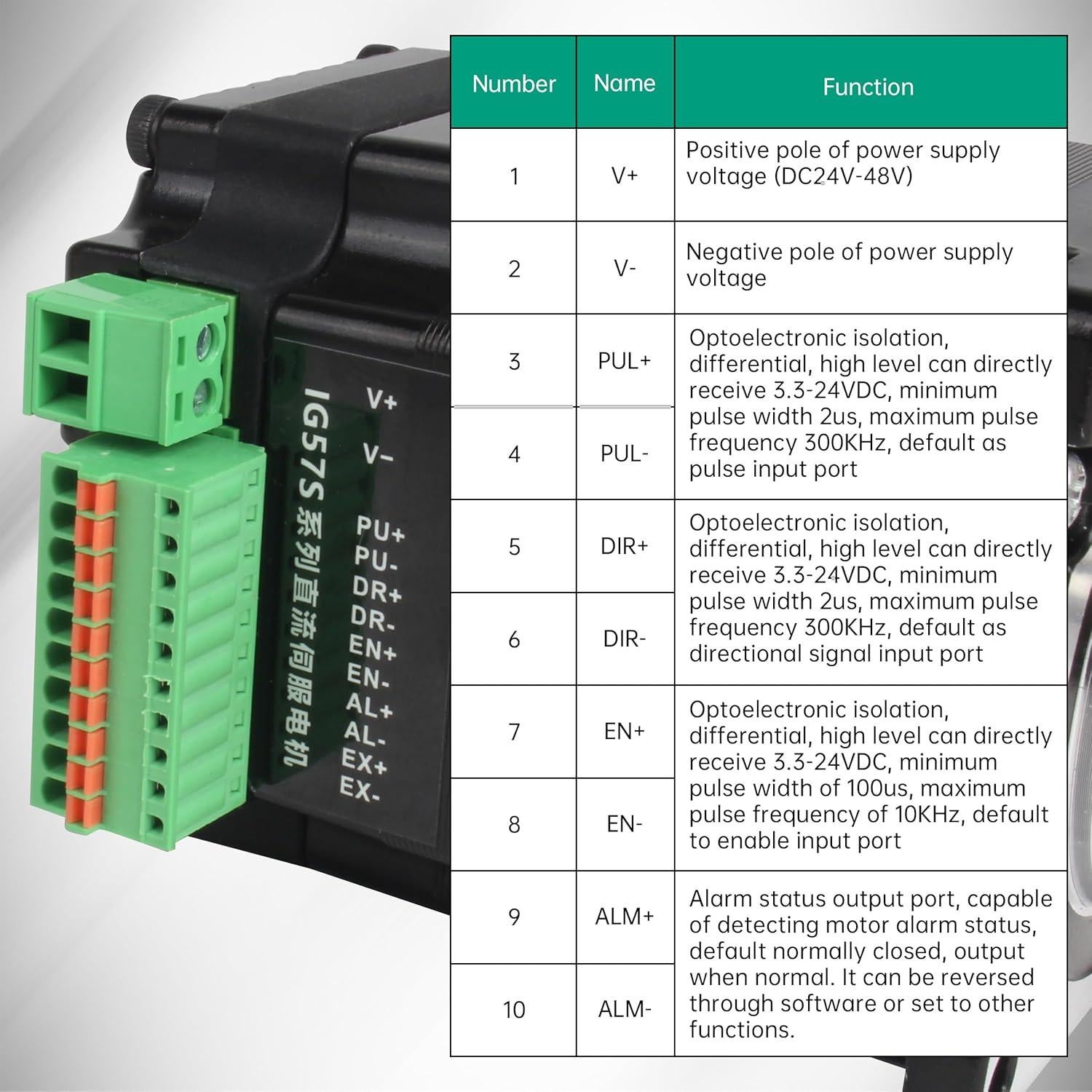 IG57S 系列直流伺服电机

V+
V-
PU+
PU-
DR+
DR-
EN+
EN-
AL+
AL-
EX+
EX-

| Number | Name | Function |
|---|---|---|
| 1 | V+ | Positive pole of power supply voltage (DC24V-48V) |
| 2 | V- | Negative pole of power supply voltage |
| 3 | PUL+ | Optoelectronic isolation, differential, high level can directly receive 3.3-24VDC, minimum pulse width 2us, maximum pulse frequency 300KHz, default as pulse input port |
| 4 | PUL- | |
| 5 | DIR+ | Optoelectronic isolation, differential, high level can directly receive 3.3-24VDC, minimum pulse width 2us, maximum pulse frequency 300KHz, default as directional signal input port |
| 6 | DIR- | |
| 7 | EN+ | Optoelectronic isolation, differential, high level can directly receive 3.3-24VDC, minimum pulse width of 100us, maximum pulse frequency of 10KHz, default to enable input port |
| 8 | EN- | |
| 9 | ALM+ | Alarm status output port, capable of detecting motor alarm status, default normally closed, output when normal. It can be reversed through software or set to other functions. |
| 10 | ALM- | |