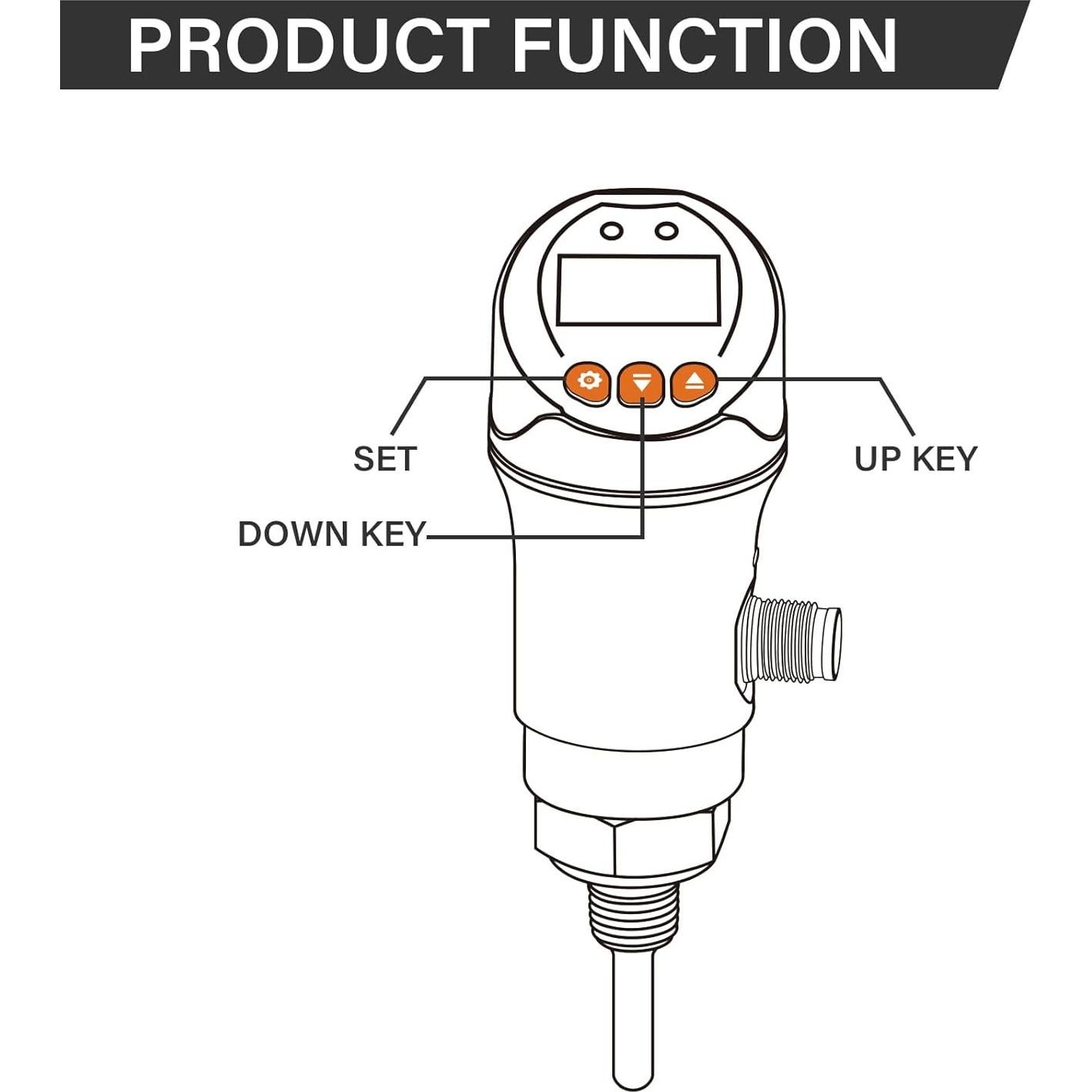 PRODUCT FUNCTION

SET

UP KEY

DOWN KEY