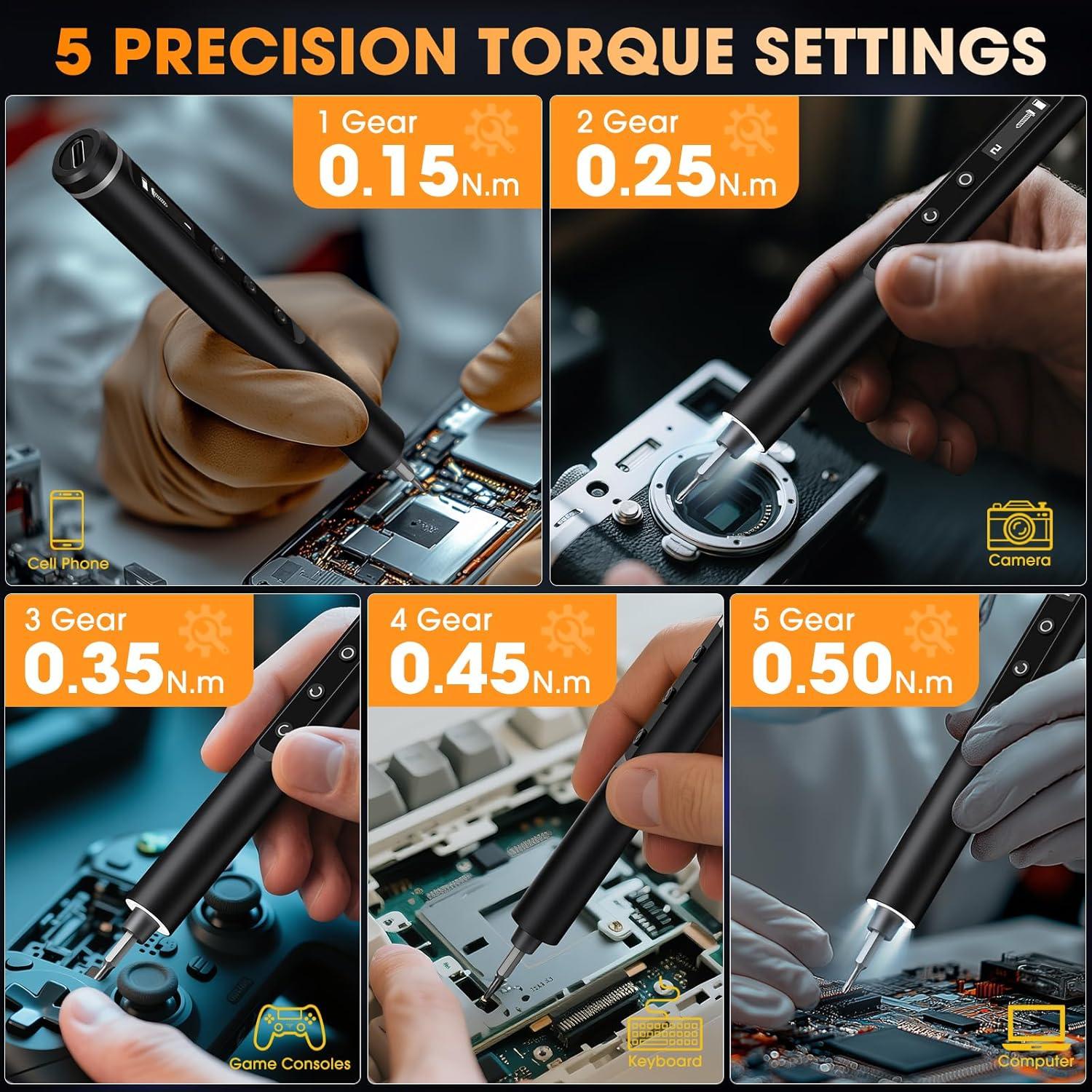 5 PRECISION TORQUE SETTINGS

1 Gear
0.15N.m

Cell Phone

2 Gear
0.25N.m

2

Camera

3 Gear
0.35N.m

Game Consoles

4 Gear
0.45N.m

Keyboard

5 Gear
0.50N.m

Computer