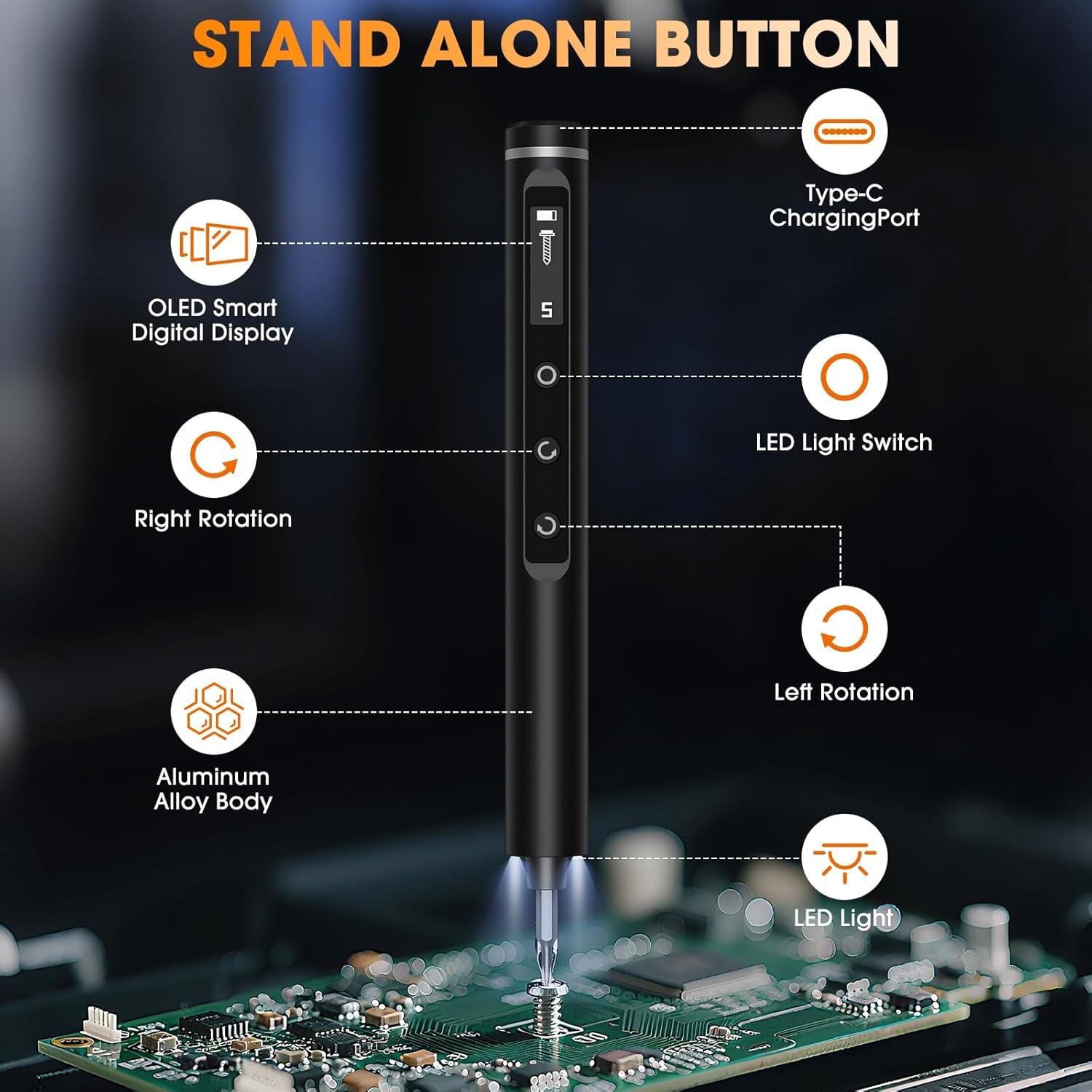 STAND ALONE BUTTON

Type-C ChargingPort

OLED Smart Digital Display

5

LED Light Switch

Right Rotation

Left Rotation

Aluminum Alloy Body

LED Light