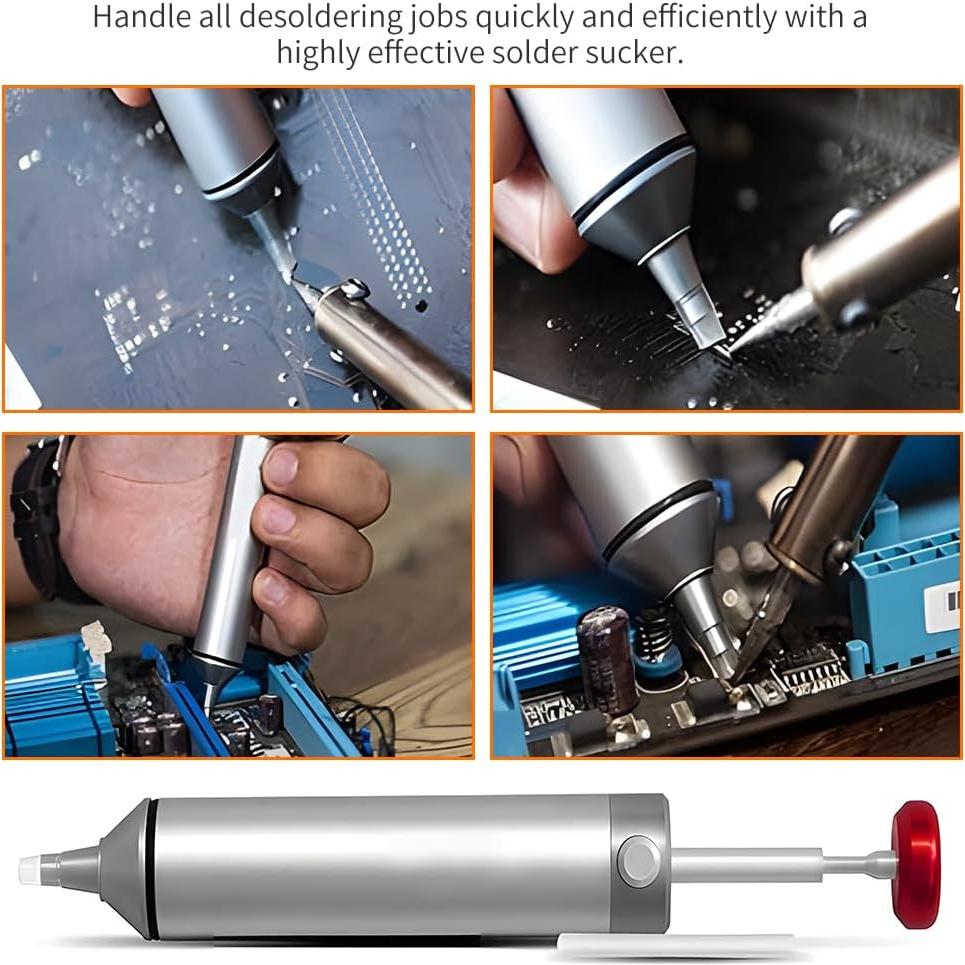 Handle all desoldering jobs quickly and efficiently with a highly effective solder sucker.