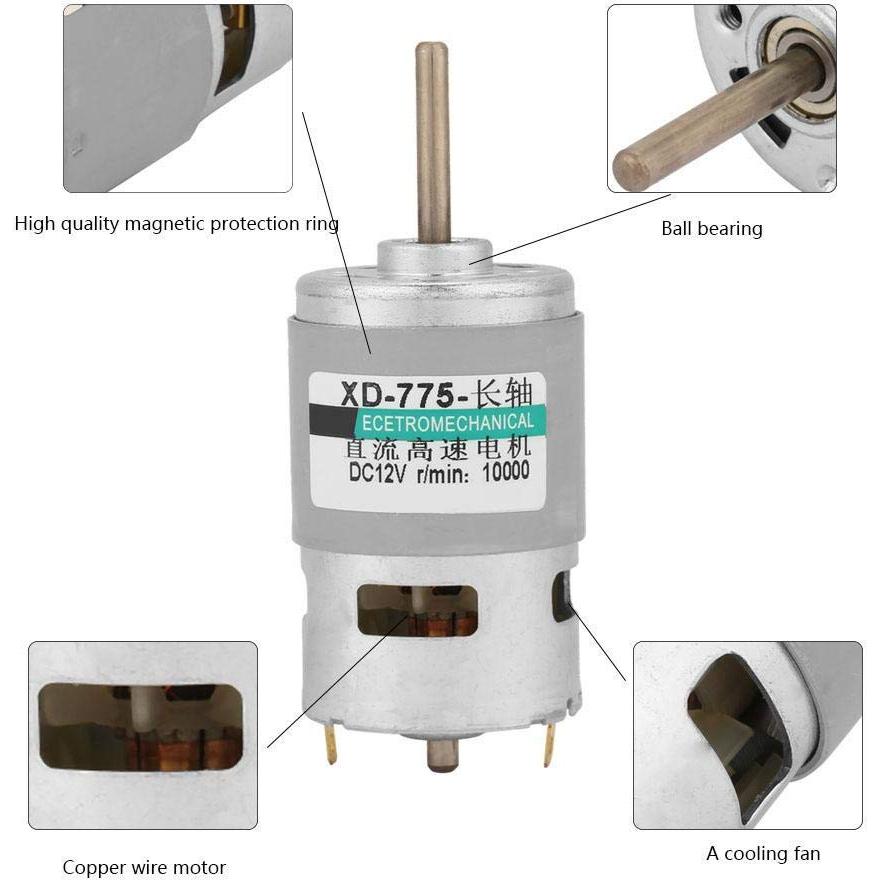 High quality magnetic protection ring

Ball bearing

XD-775-长轴
ECETROMECHANICAL
直流高速电机
DC12V r/min: 10000

Copper wire motor

A cooling fan