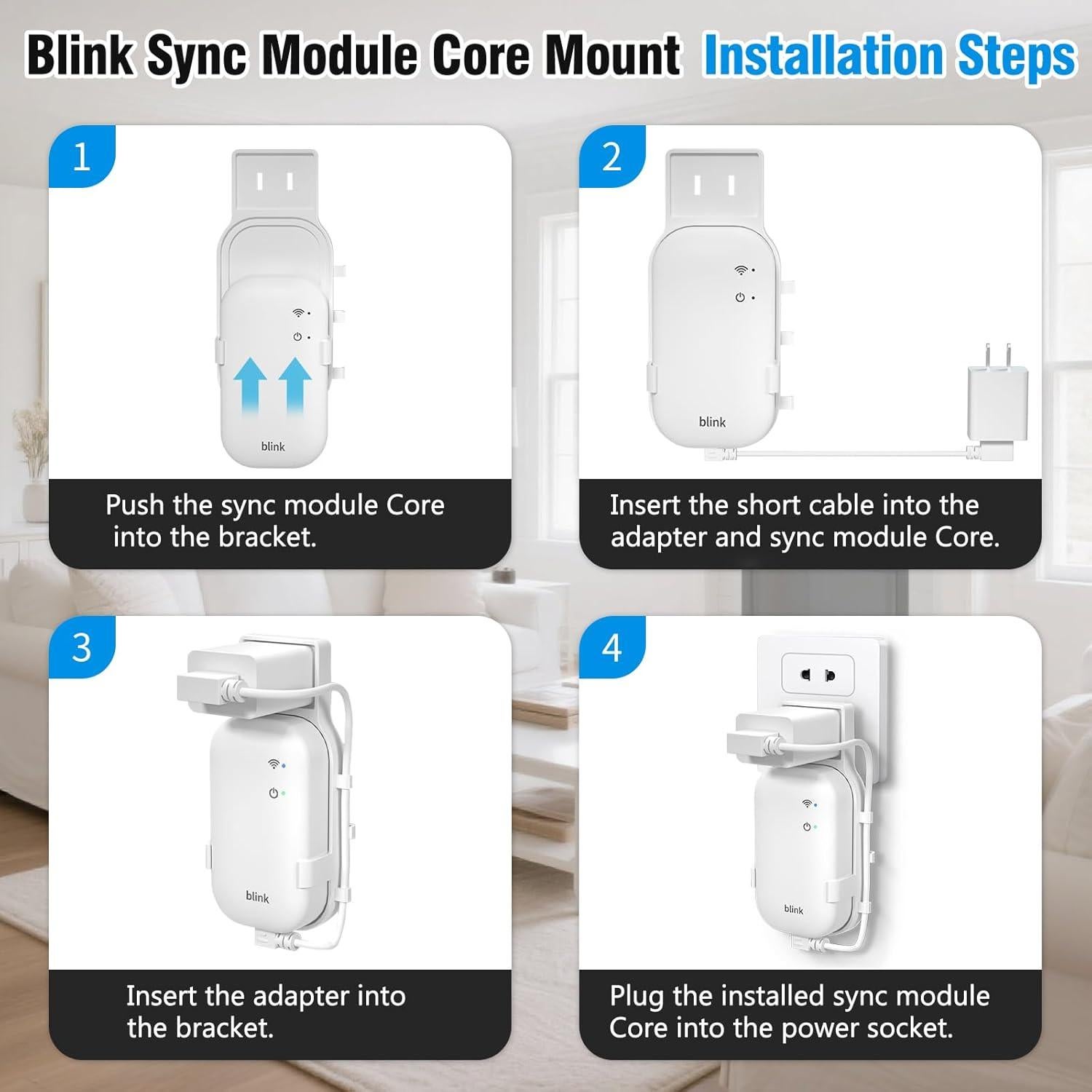 Blink Sync Module Core Mount Installation Steps

1

blink

Push the sync module Core into the bracket.

2

blink

Insert the short cable into the adapter and sync module Core.

3

blink

Insert the adapter into the bracket.

4

blink

Plug the installed sync module Core into the power socket.