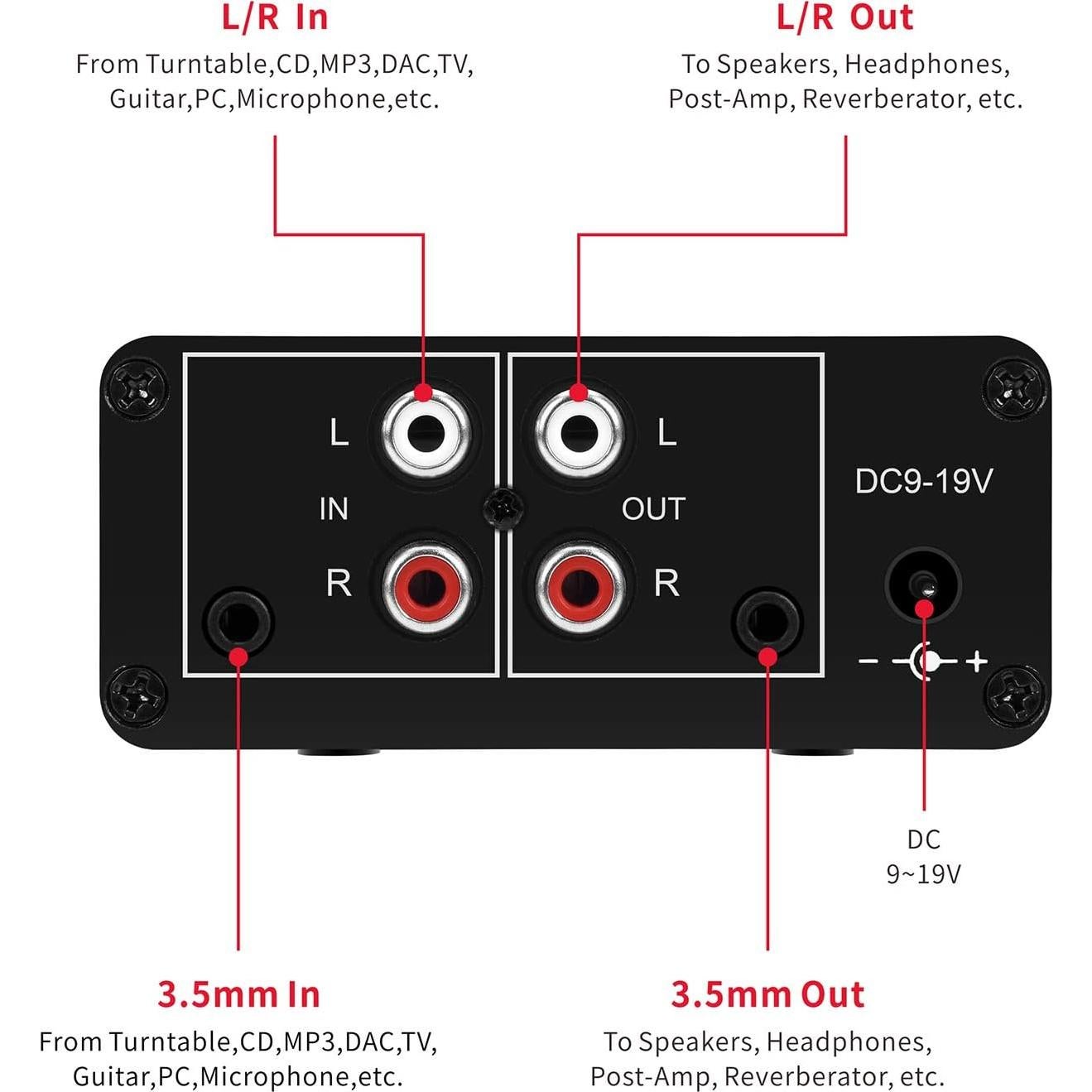 L/R In
From Turntable,CD,MP3,DAC,TV, Guitar,PC,Microphone,etc.

L/R Out
To Speakers, Headphones, Post-Amp, Reverberator, etc.

L
IN
R

L
OUT
R

DC9-19V

− + 

DC
9~19V

3.5mm In
From Turntable,CD,MP3,DAC,TV, Guitar,PC,Microphone,etc.

3.5mm Out
To Speakers, Headphones, Post-Amp, Reverberator, etc.