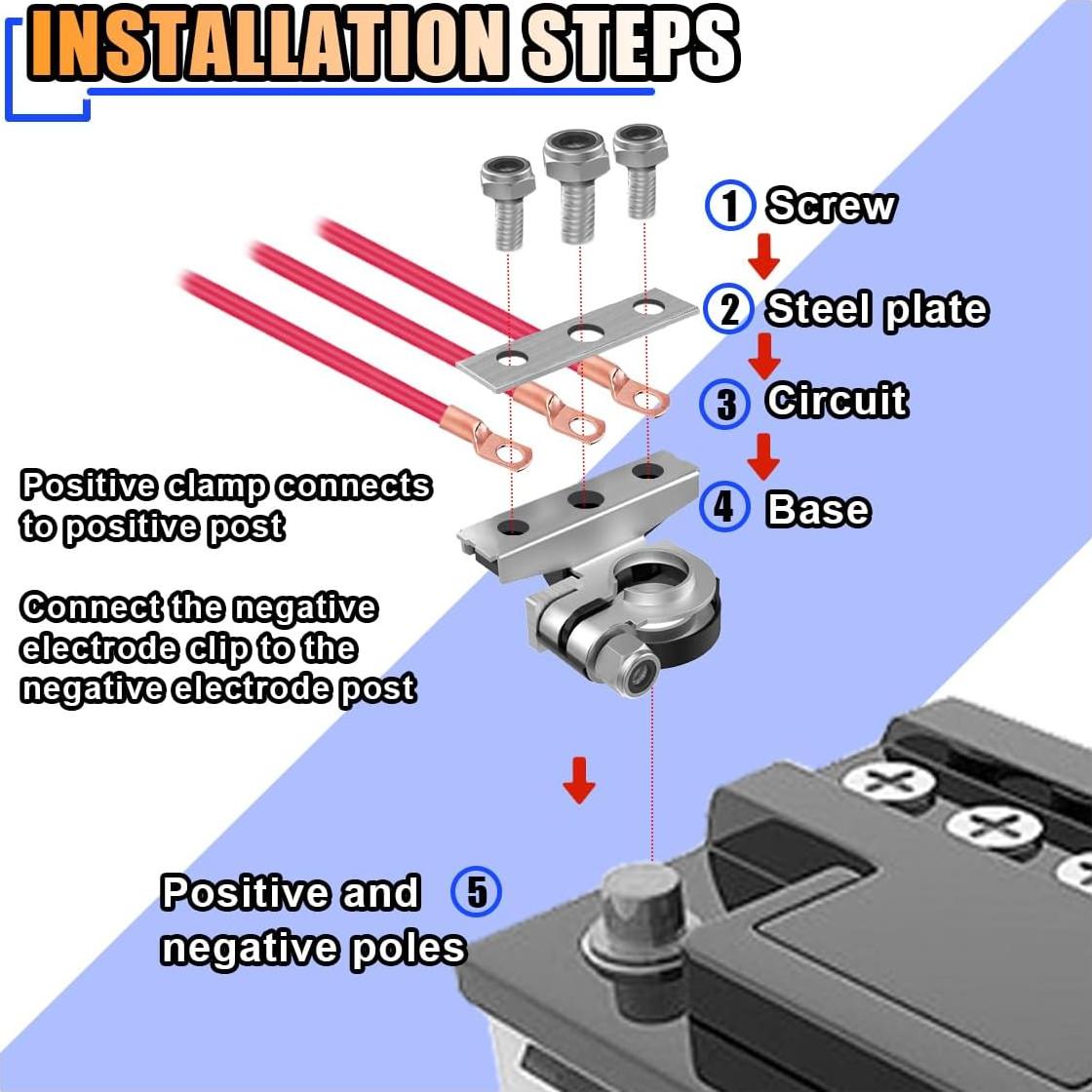 INSTALLATION STEPS

1 Screw

2 Steel plate

3 Circuit

4 Base

Positive clamp connects to positive post

Connect the negative electrode clip to the negative electrode post

Positive and negative poles 5