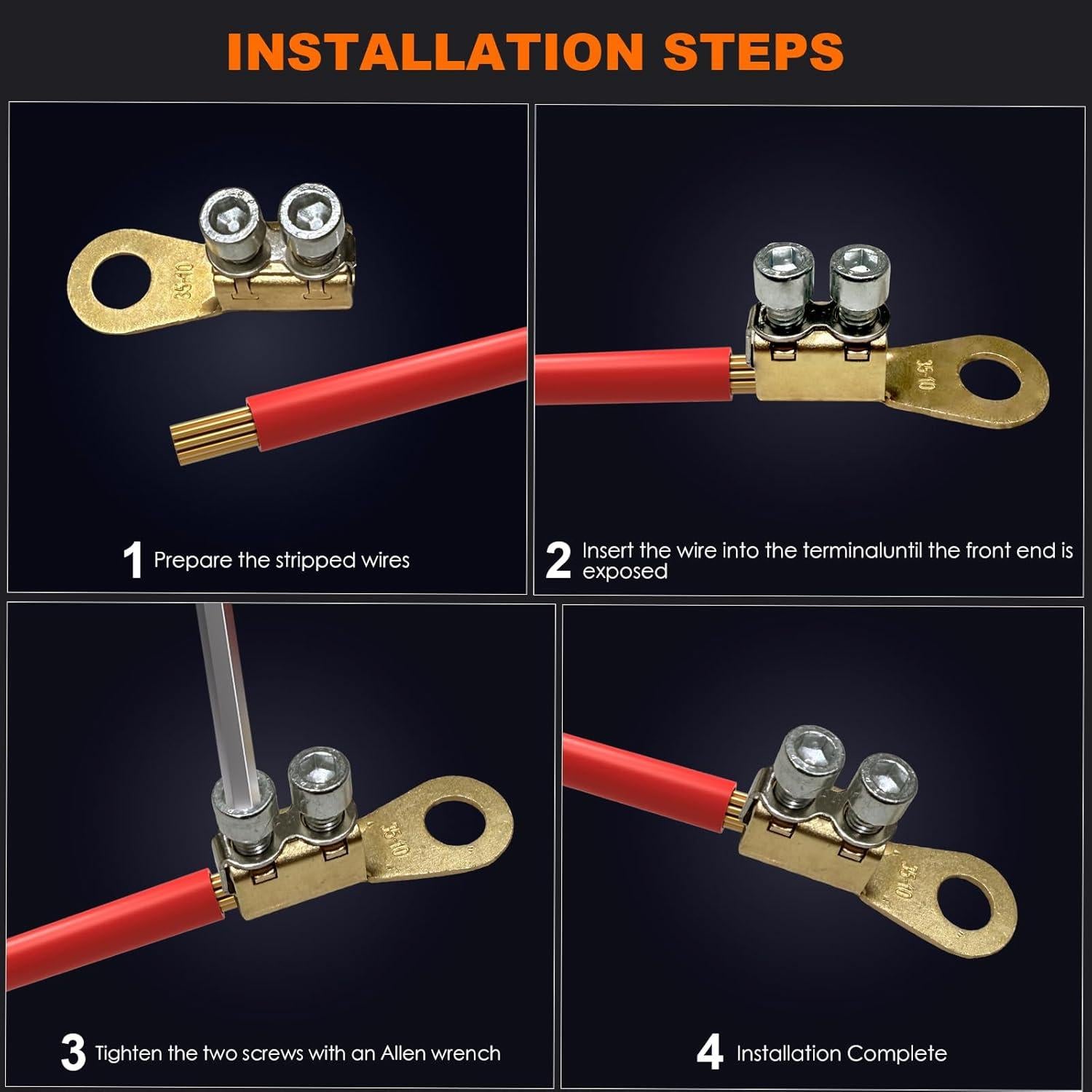 INSTALLATION STEPS

35-10

1 Prepare the stripped wires

35-10

2 Insert the wire into the terminaluntil the front end is exposed

35-10

3 Tighten the two screws with an Allen wrench

35-10

4 Installation Complete