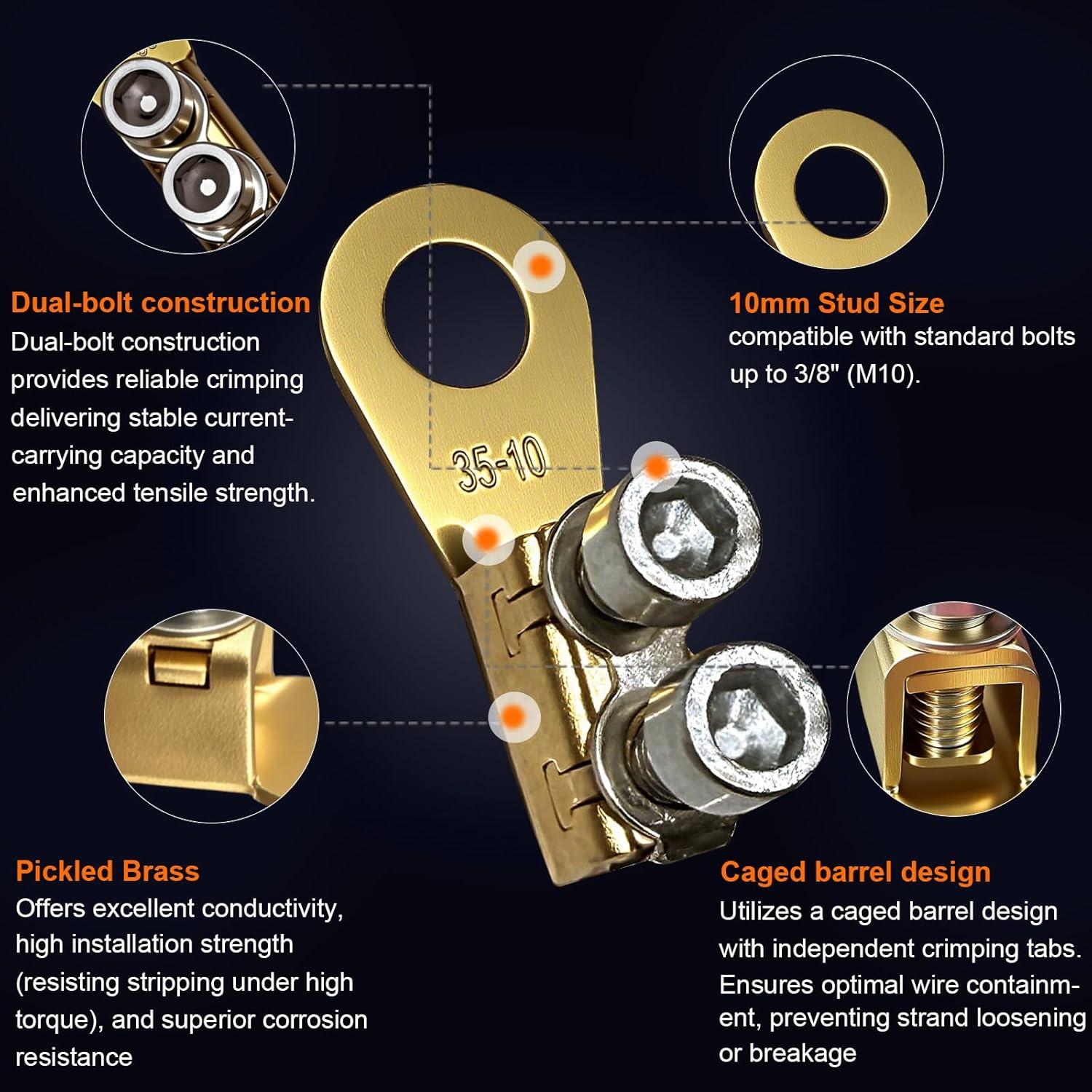 Dual-bolt construction
Dual-bolt construction provides reliable crimping delivering stable current-carrying capacity and enhanced tensile strength.

10mm Stud Size
compatible with standard bolts up to 3/8" (M10).

35-10

Pickled Brass
Offers excellent conductivity, high installation strength (resisting stripping under high torque), and superior corrosion resistance

Caged barrel design
Utilizes a caged barrel design with independent crimping tabs. Ensures optimal wire containment, preventing strand loosening or breakage